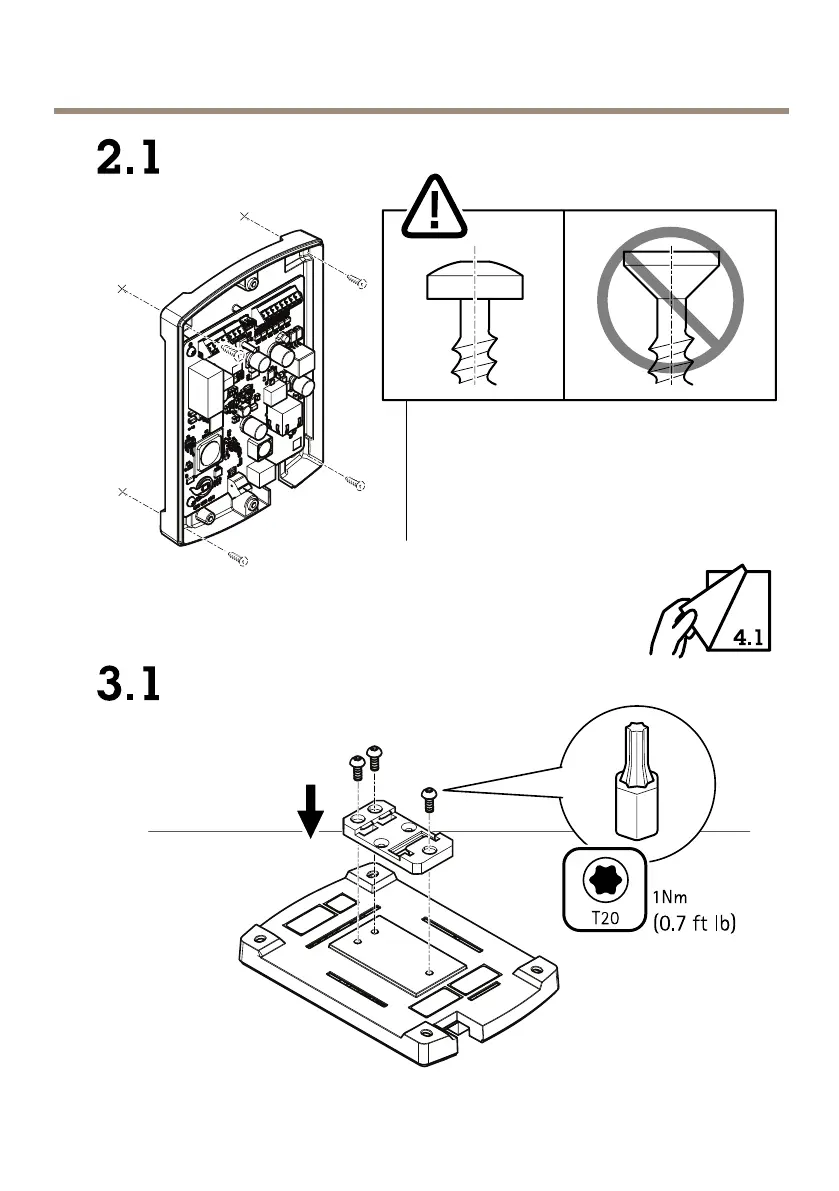 2.1

4.1

3.1

T20

1Nm
(0.7 ft lb)