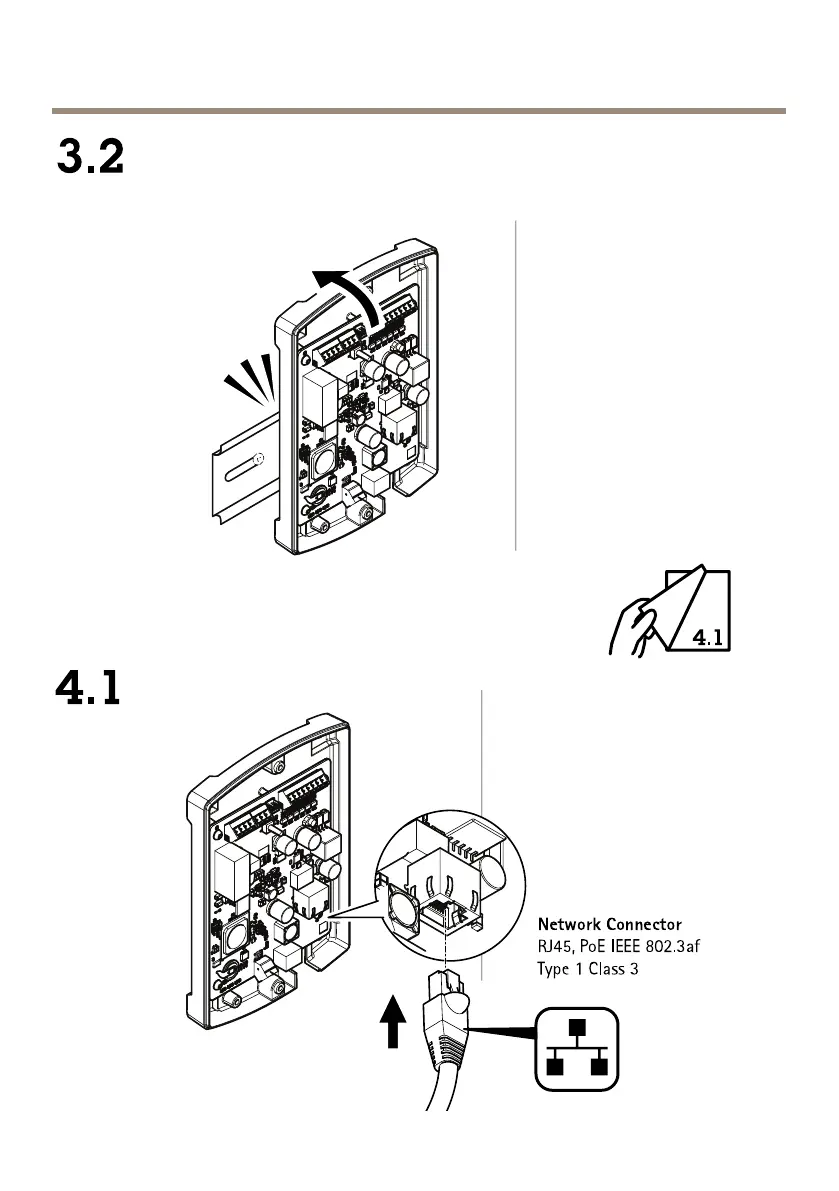 3.2

4.1

4.1

Network Connector
RJ45, PoE IEEE 802.3af
Type 1 Class 3