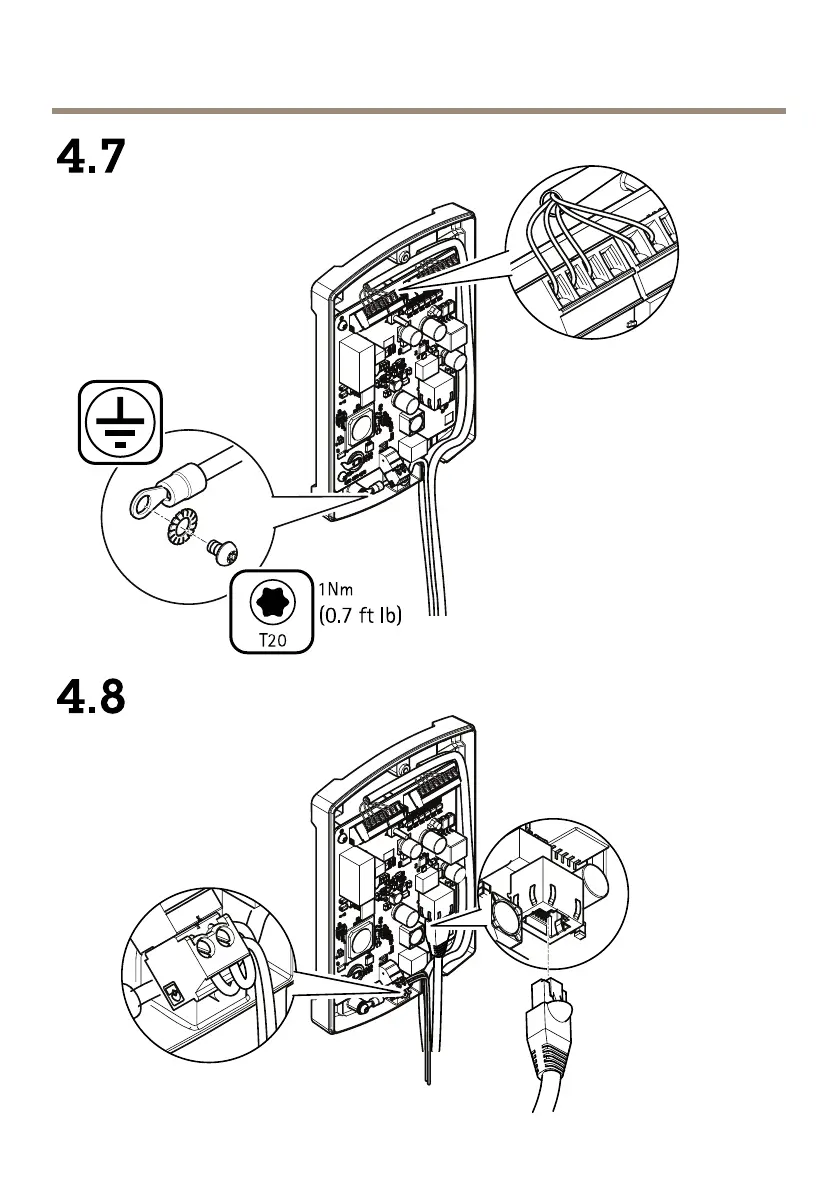 4.7

1Nm
(0.7 ft lb)
T20

4.8