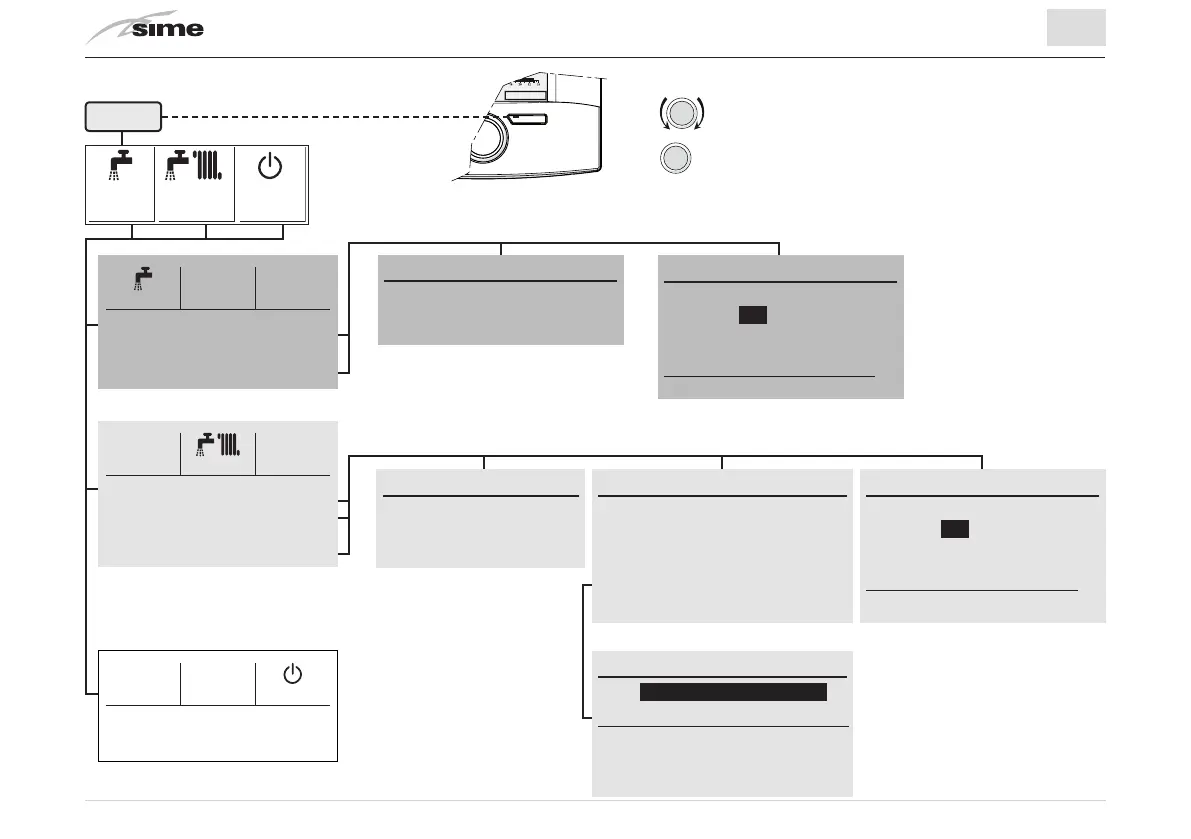 sime