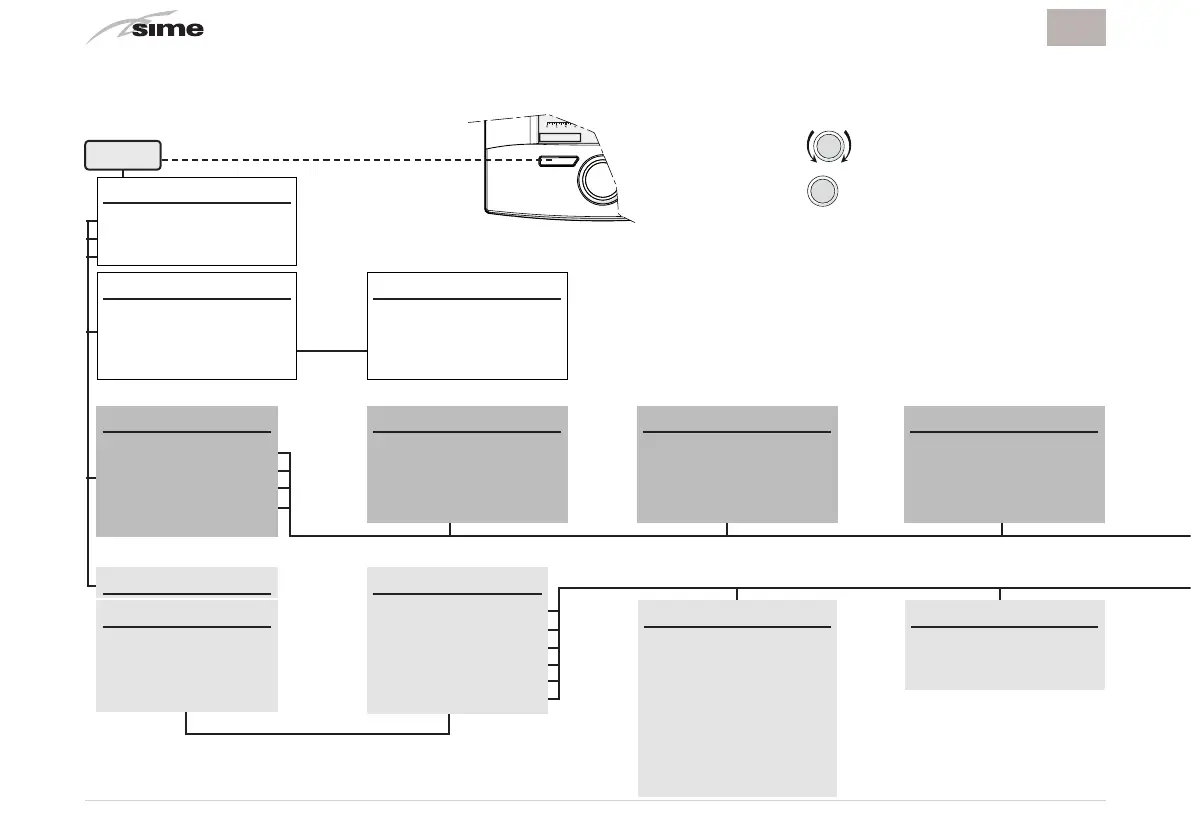 sime