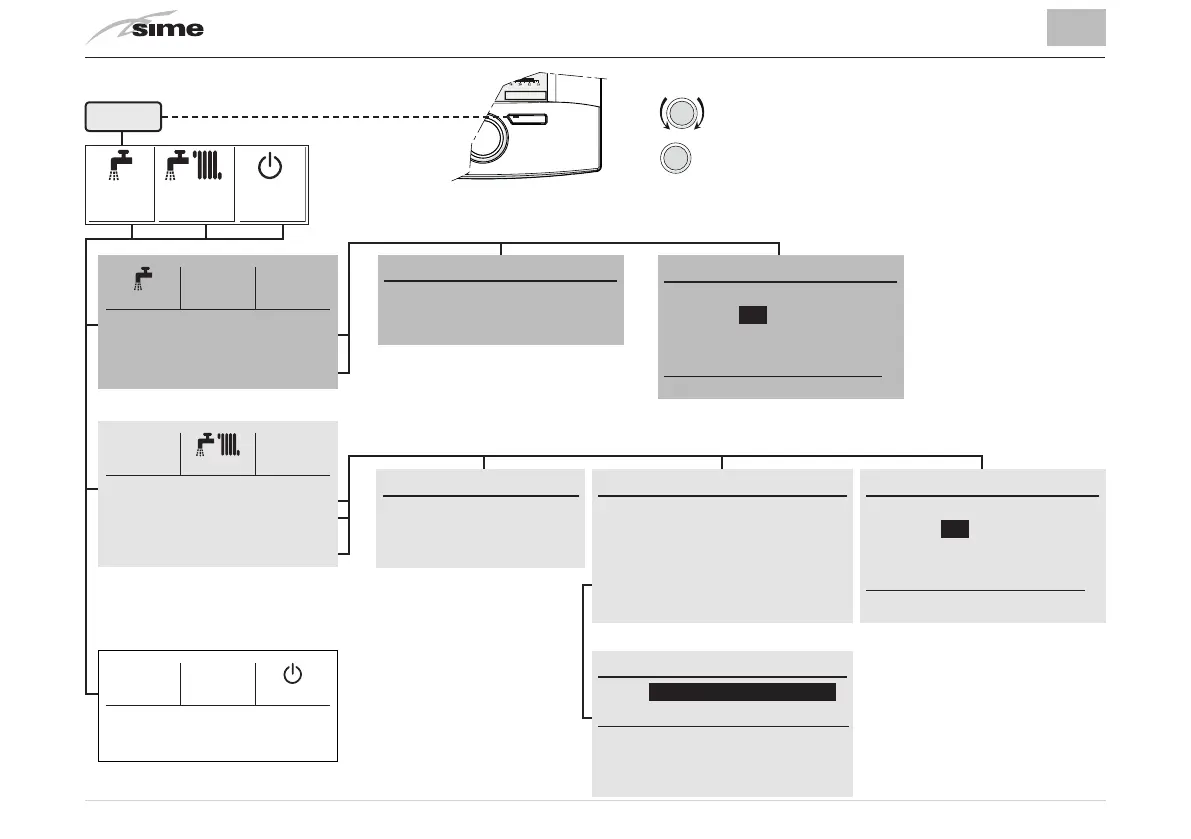 sime