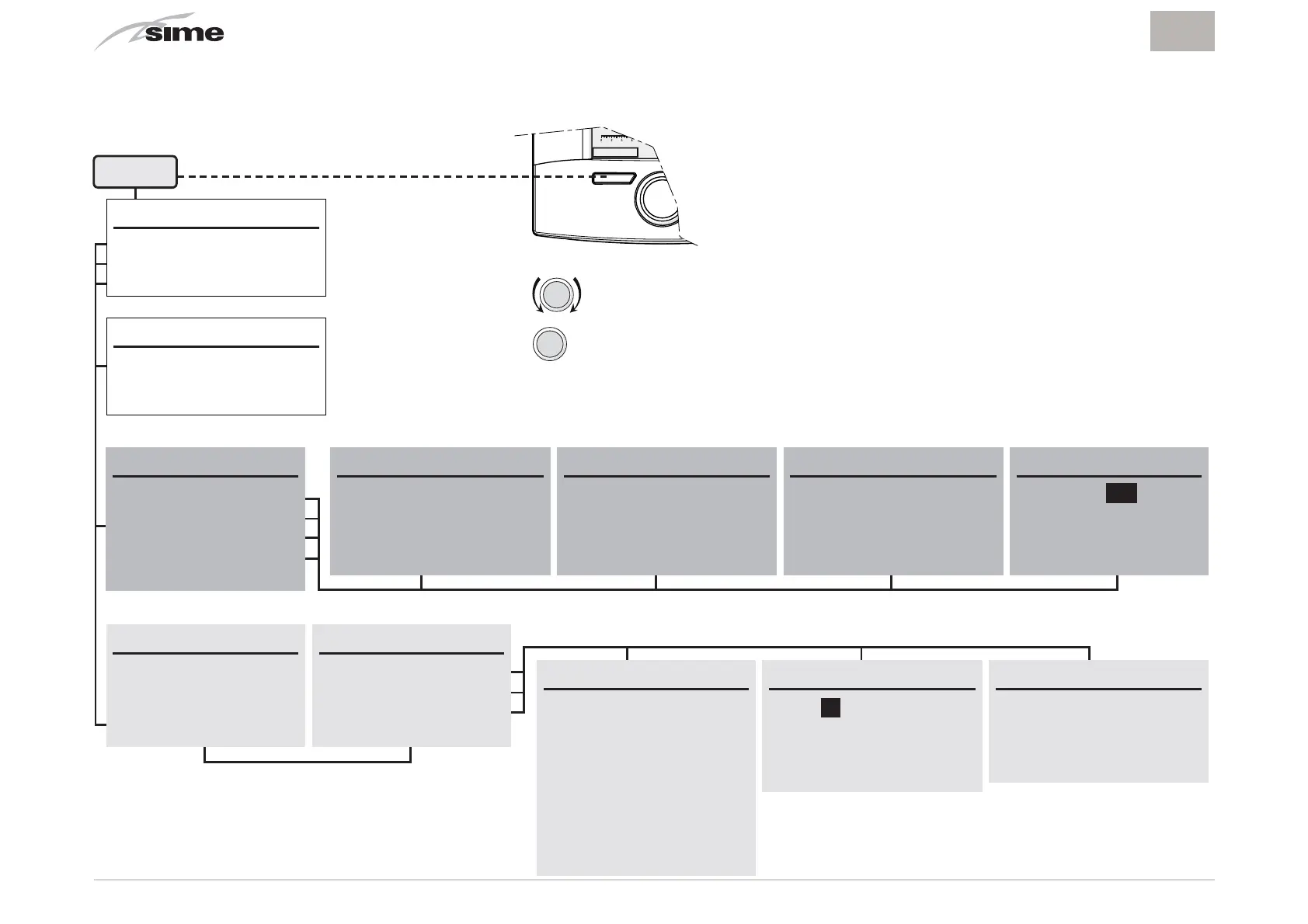 sime