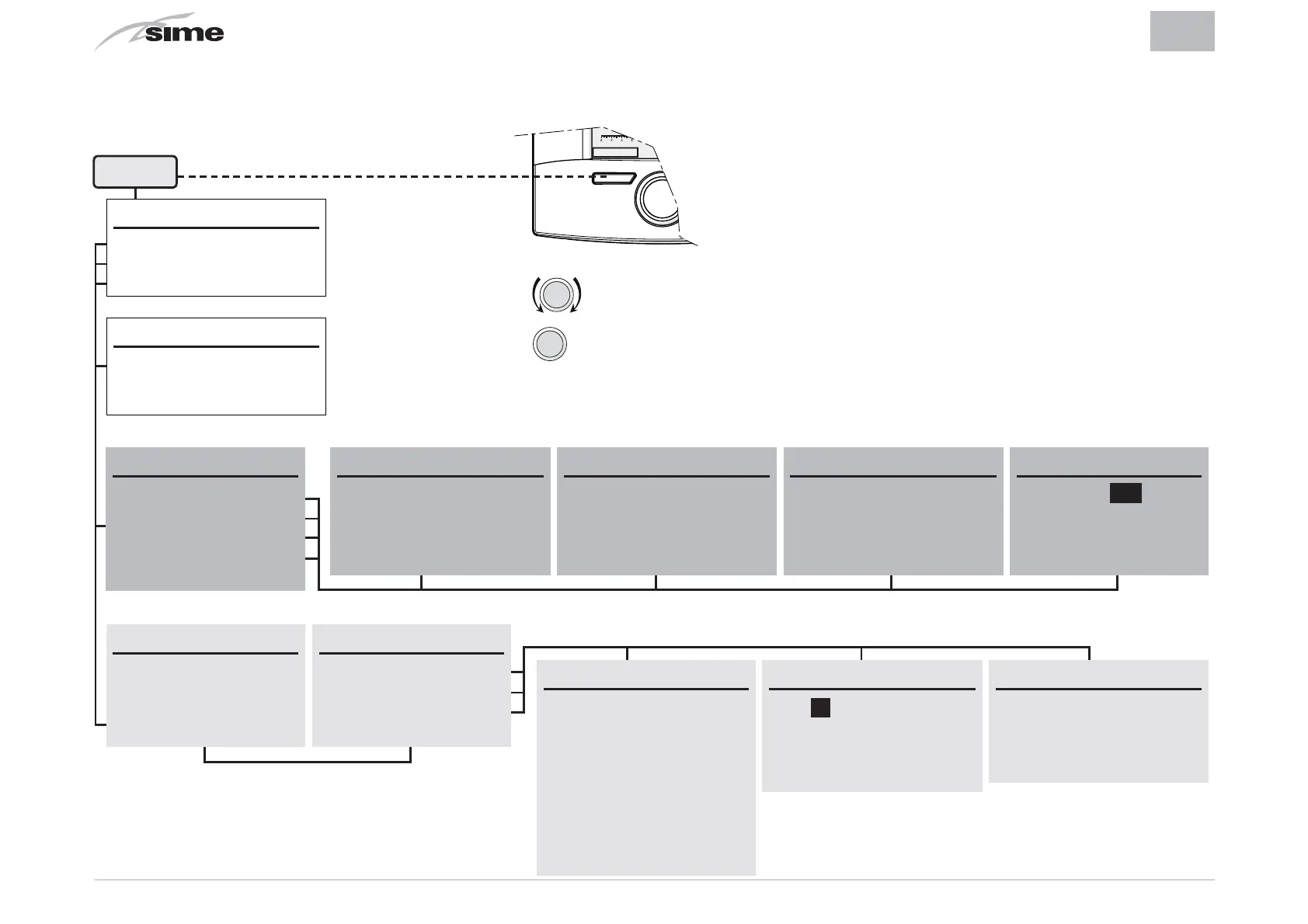 sime