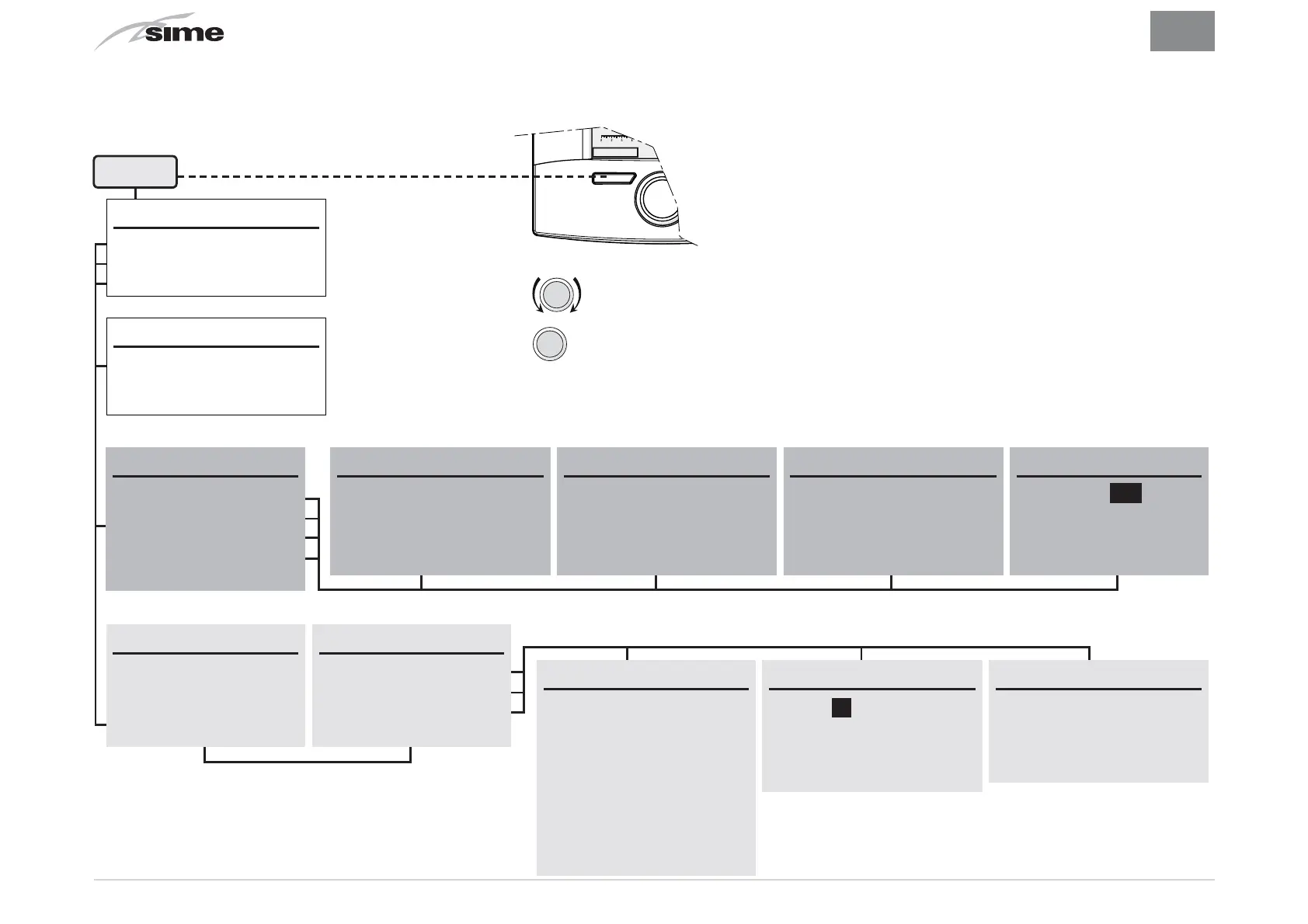 sime