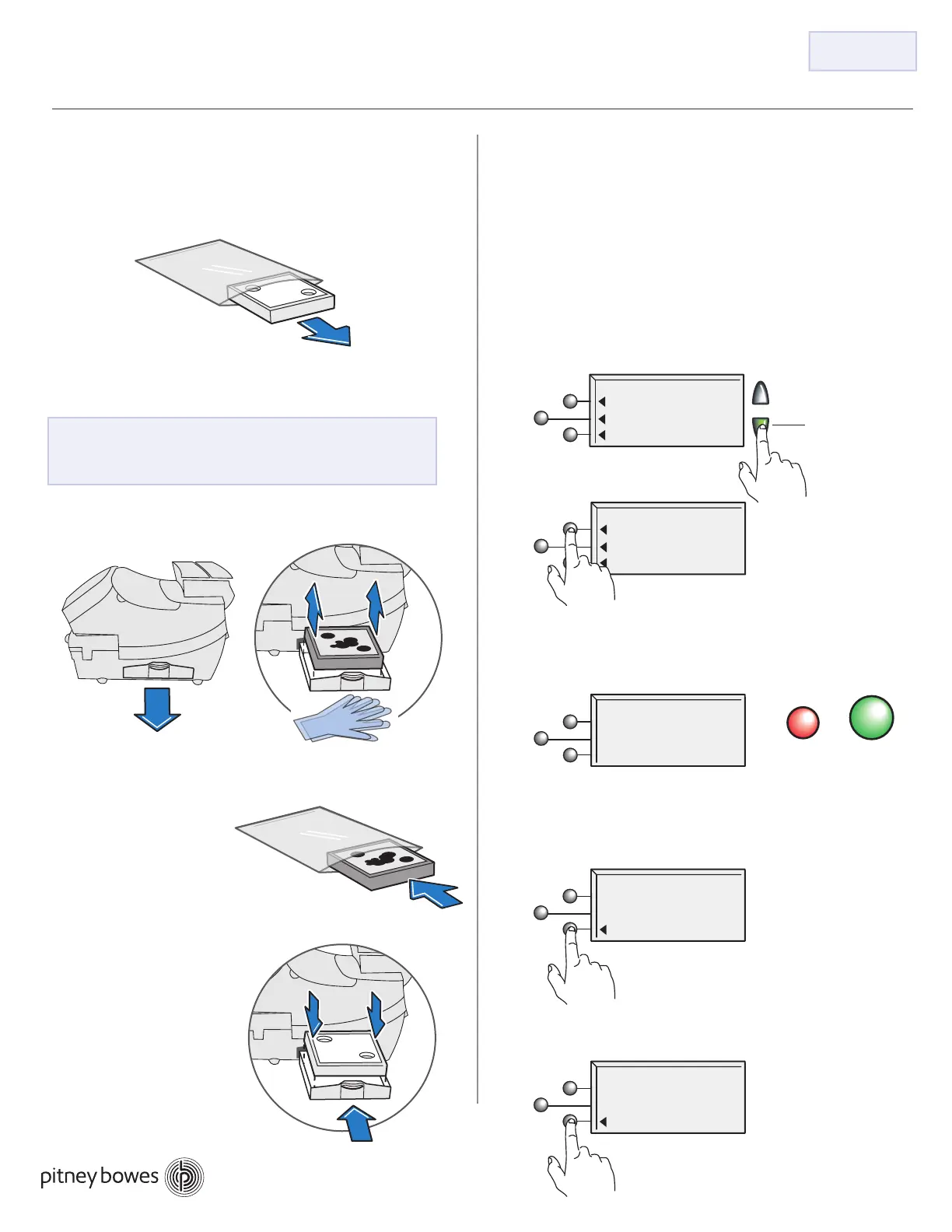 pitney bowes