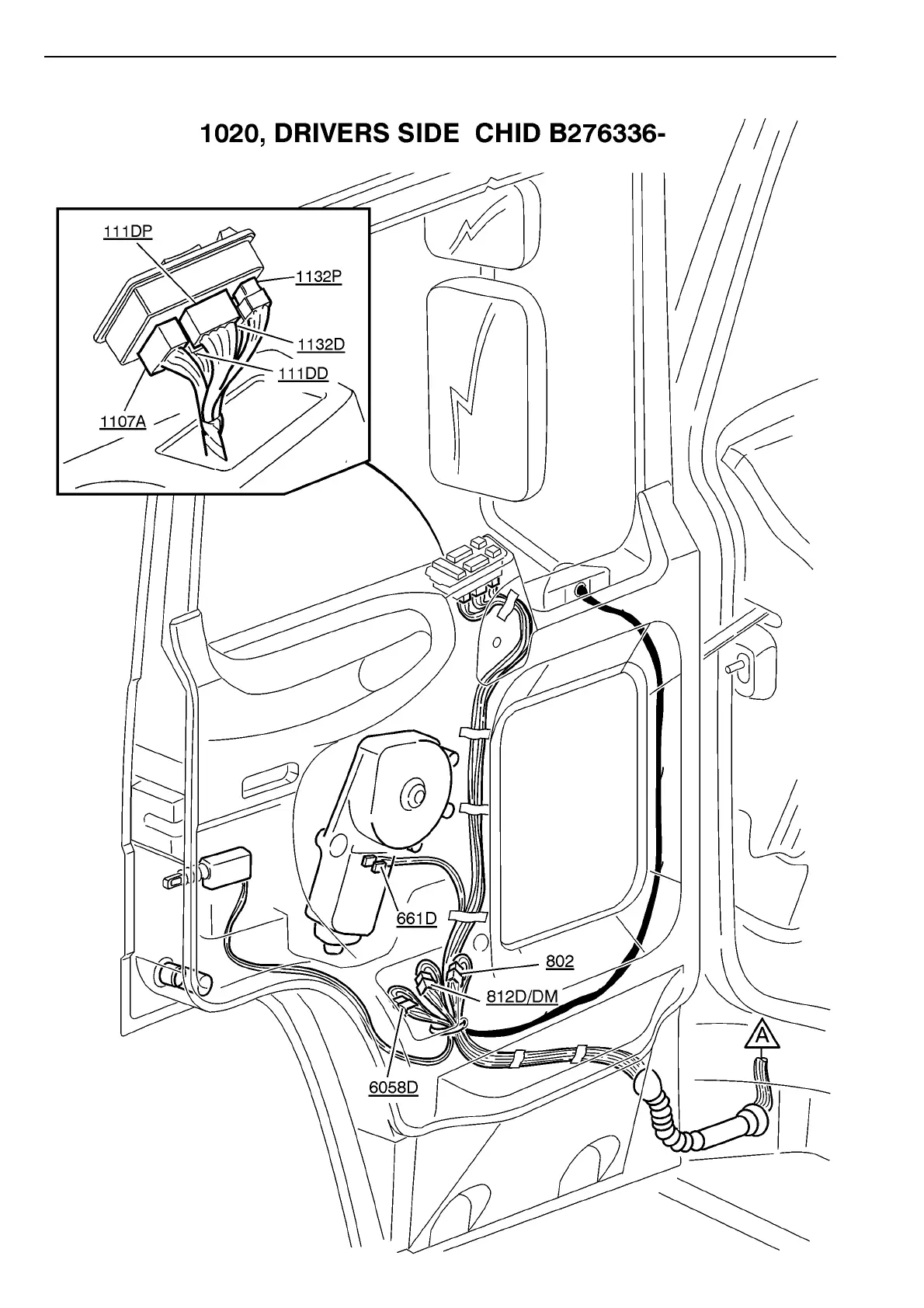 1020, DRIVERS SIDE CHID B276336-

111DP

1132P

1132D

111DD

1107A

661D

802

812D/DM

6058D

A