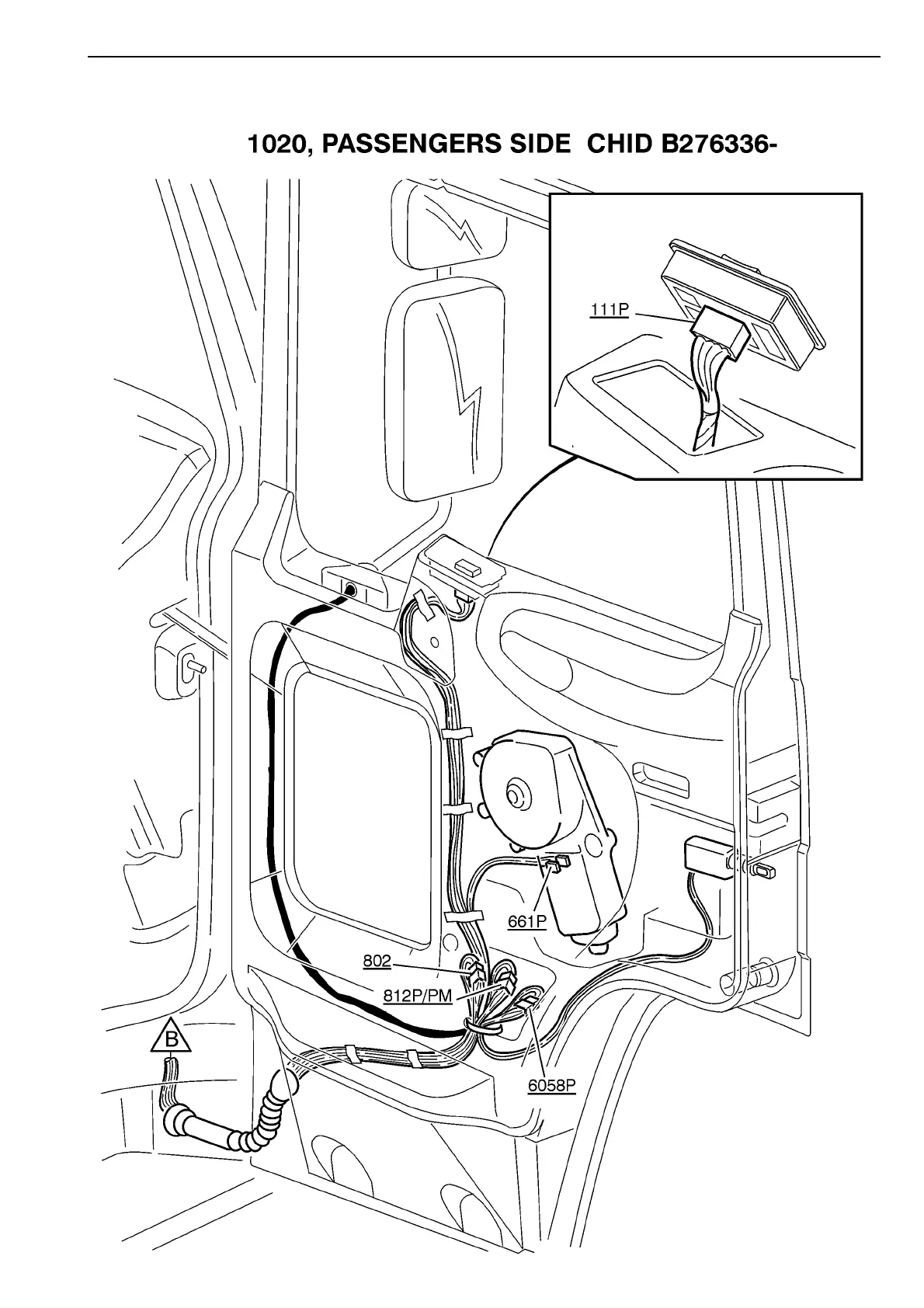 1020, PASSENGERS SIDE CHID B276336-

111P

661P

802

812P/PM

B

6058P