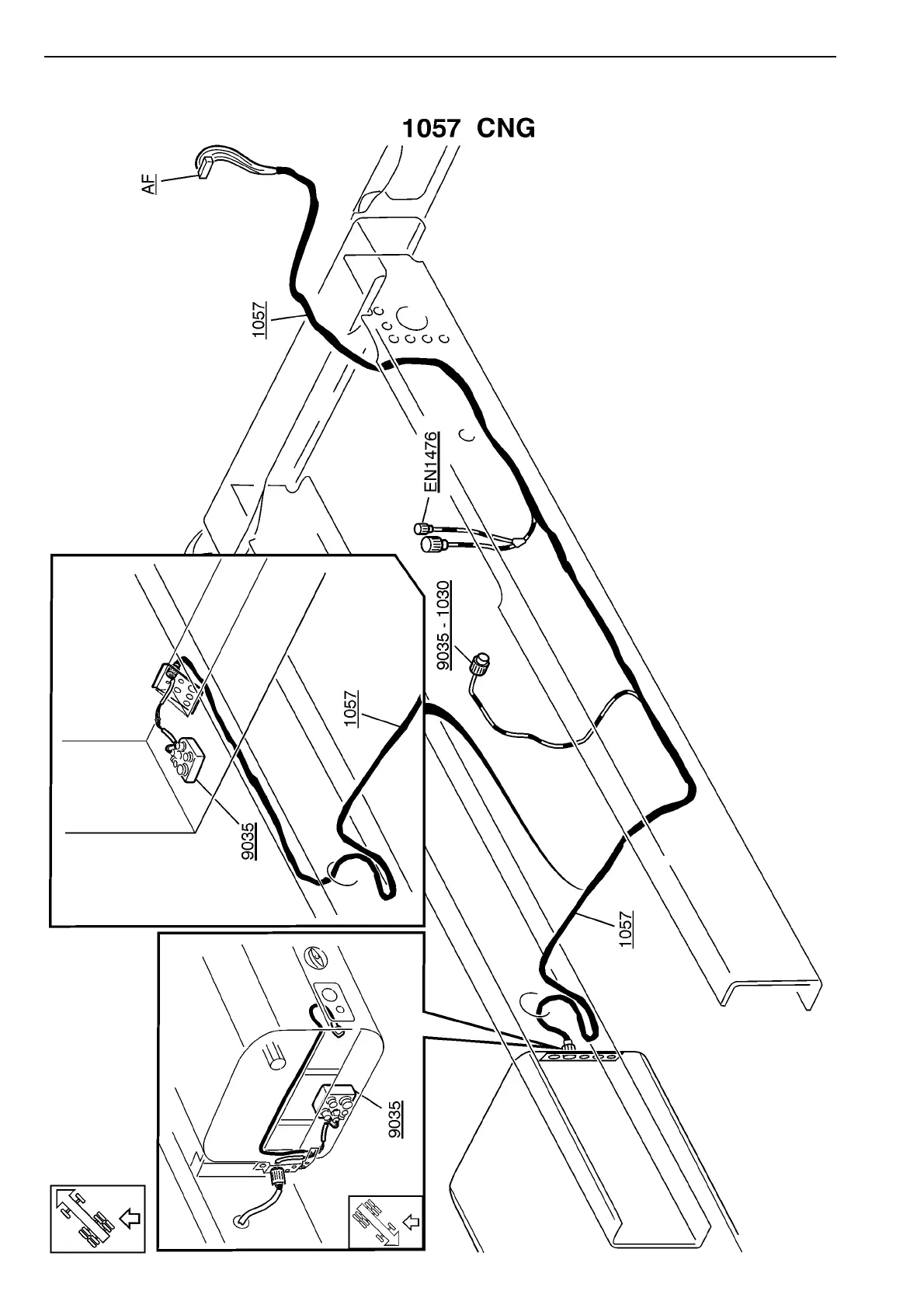 1057 CNG

AF

1057

EN1476

9035 - 1030

1057

9035

1057

9035