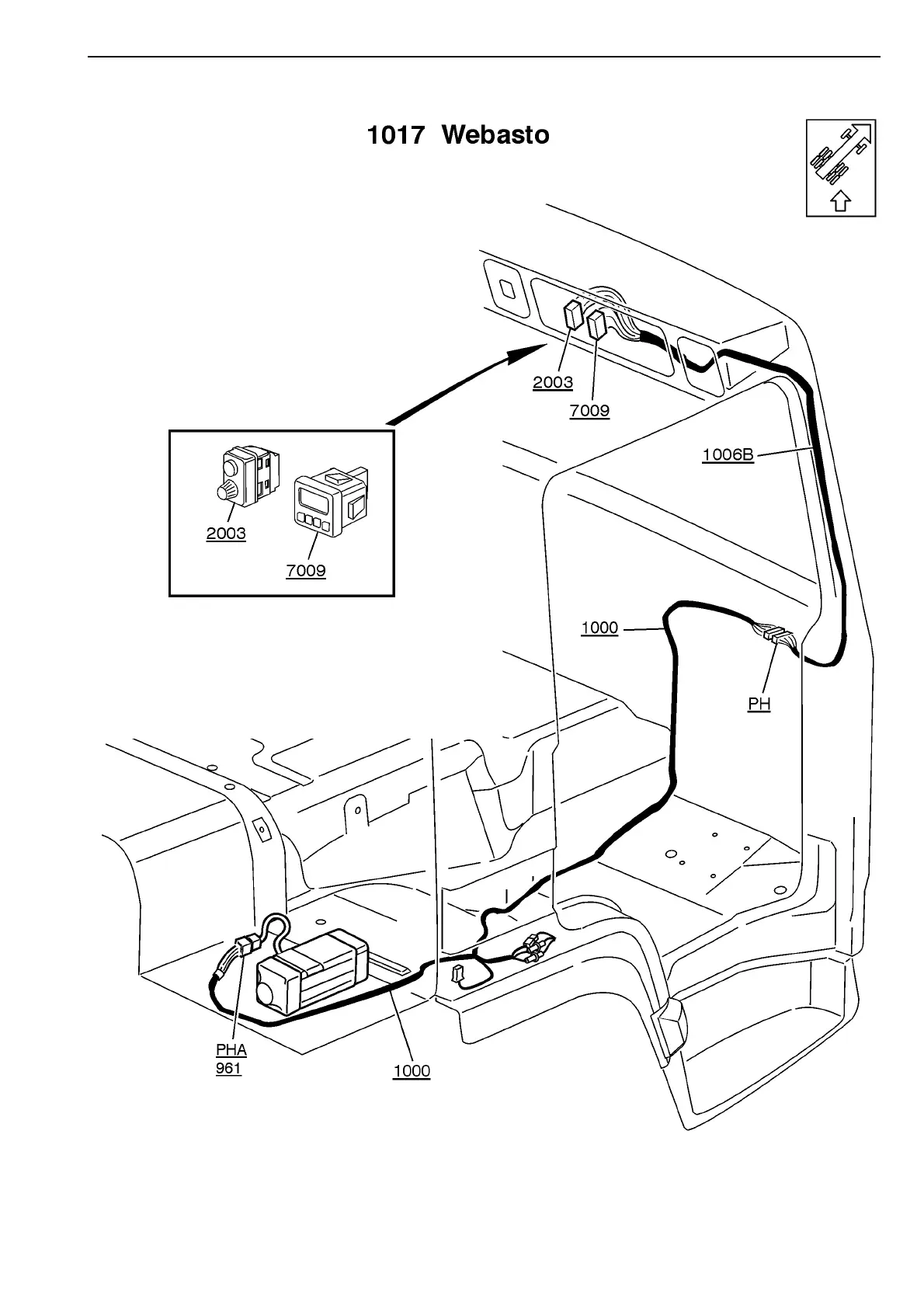 1017 Webasto

2003

7009

1006B

2003

7009

1000

PH

PHA
961

1000