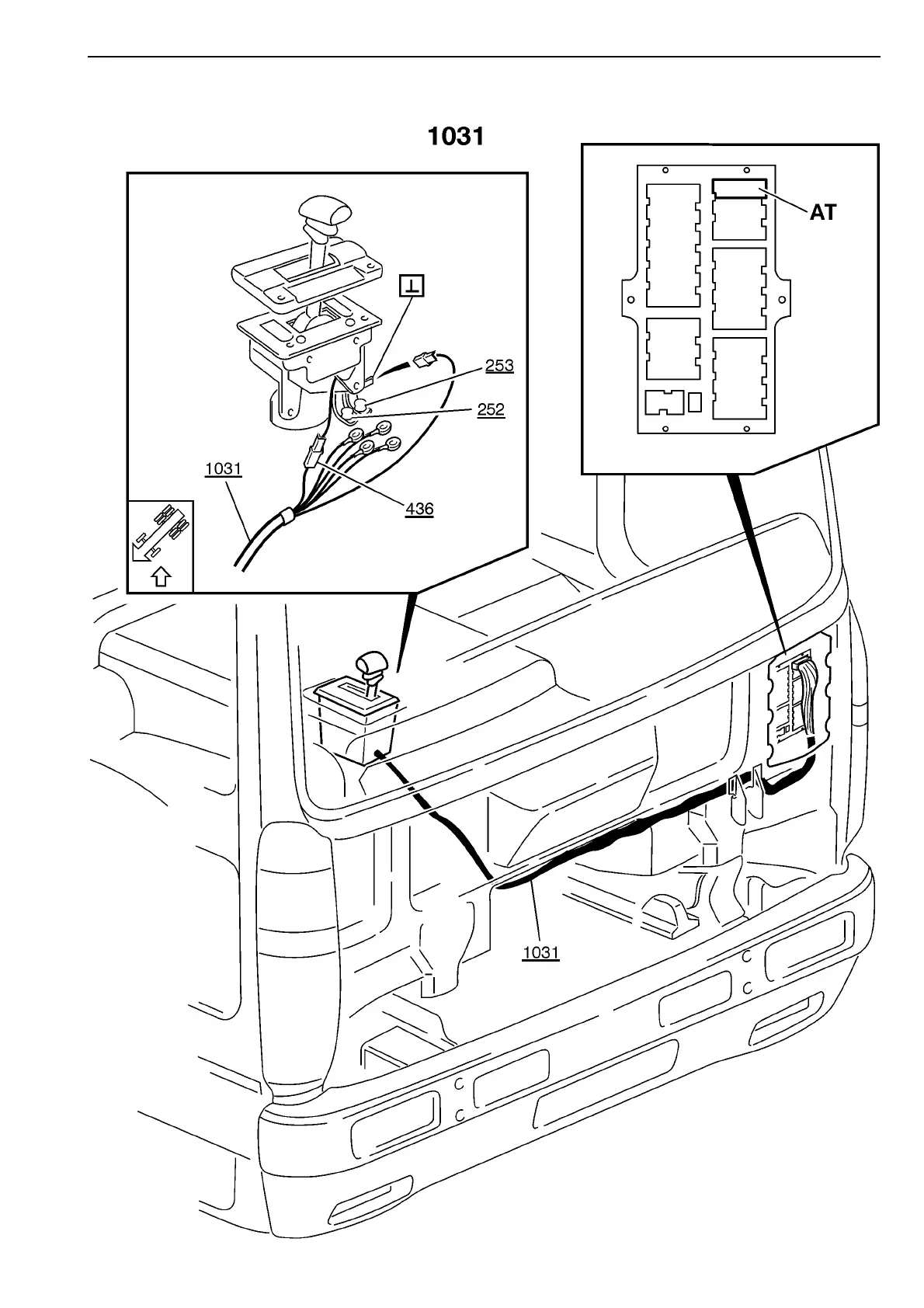 1031

AT

253

252

1031

436

1031