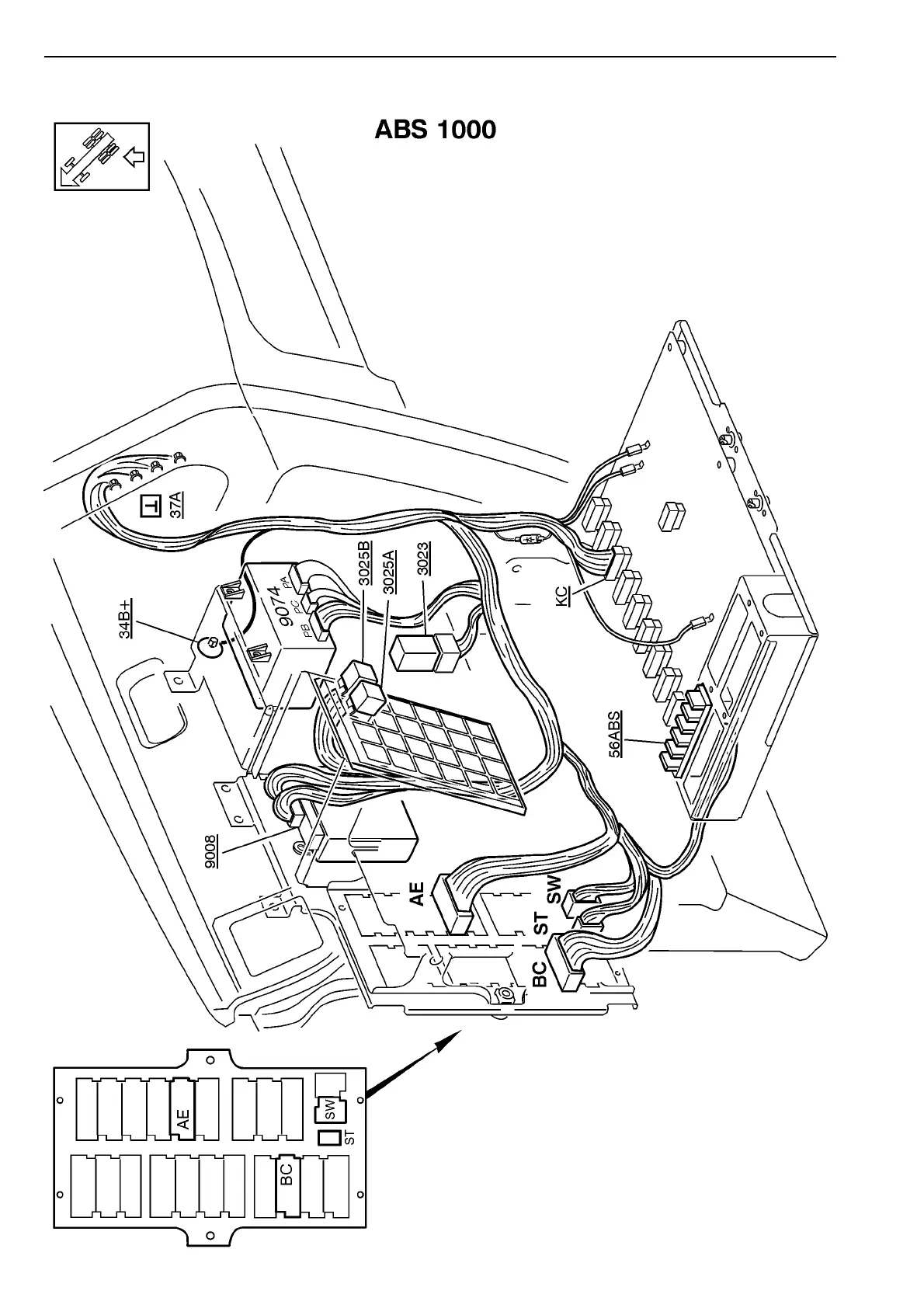 ABS 1000

37A

34B+

9074
PA
PC
PB

3025B

3025A

3023

KC

56ABS

9008

AE

SW

ST

BC

AE

SW

ST

BC