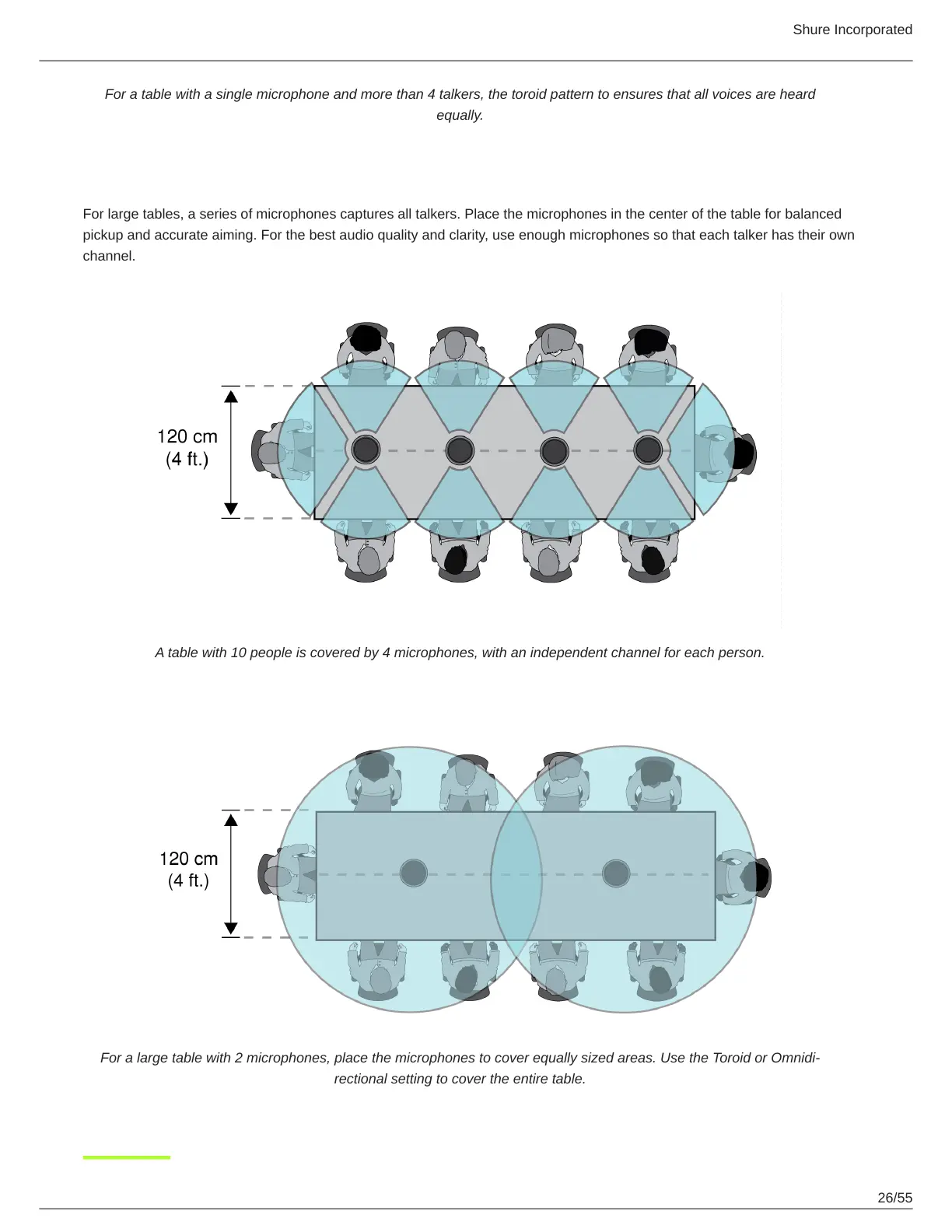 Shure Incorporated

For a table with a single microphone and more than 4 talkers, the toroid pattern to ensures that all voices are heard equally.

For large tables, a series of microphones captures all talkers. Place the microphones in the center of the table for balanced pickup and accurate aiming. For the best audio quality and clarity, use enough microphones so that each talker has their own channel.

120 cm
(4 ft.)

A table with 10 people is covered by 4 microphones, with an independent channel for each person.

120 cm
(4 ft.)

For a large table with 2 microphones, place the microphones to cover equally sized areas. Use the Toroid or Omnidirectional setting to cover the entire table.

26/55