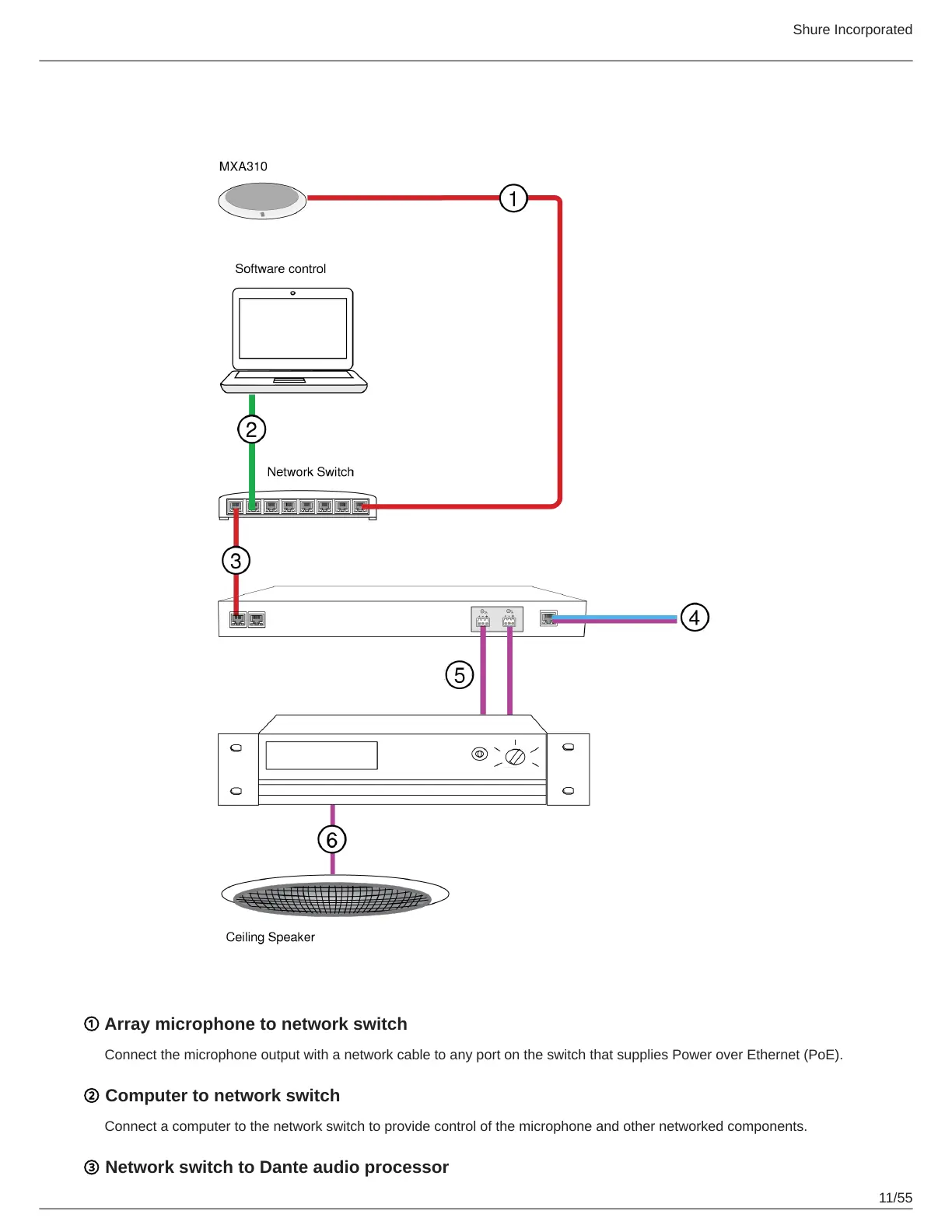 Shure Incorporated

MXA310

1

Software control

2

Network Switch

3

4

5

6

Ceiling Speaker

① Array microphone to network switch

Connect the microphone output with a network cable to any port on the switch that supplies Power over Ethernet (PoE).

② Computer to network switch

Connect a computer to the network switch to provide control of the microphone and other networked components.

③ Network switch to Dante audio processor

11/55