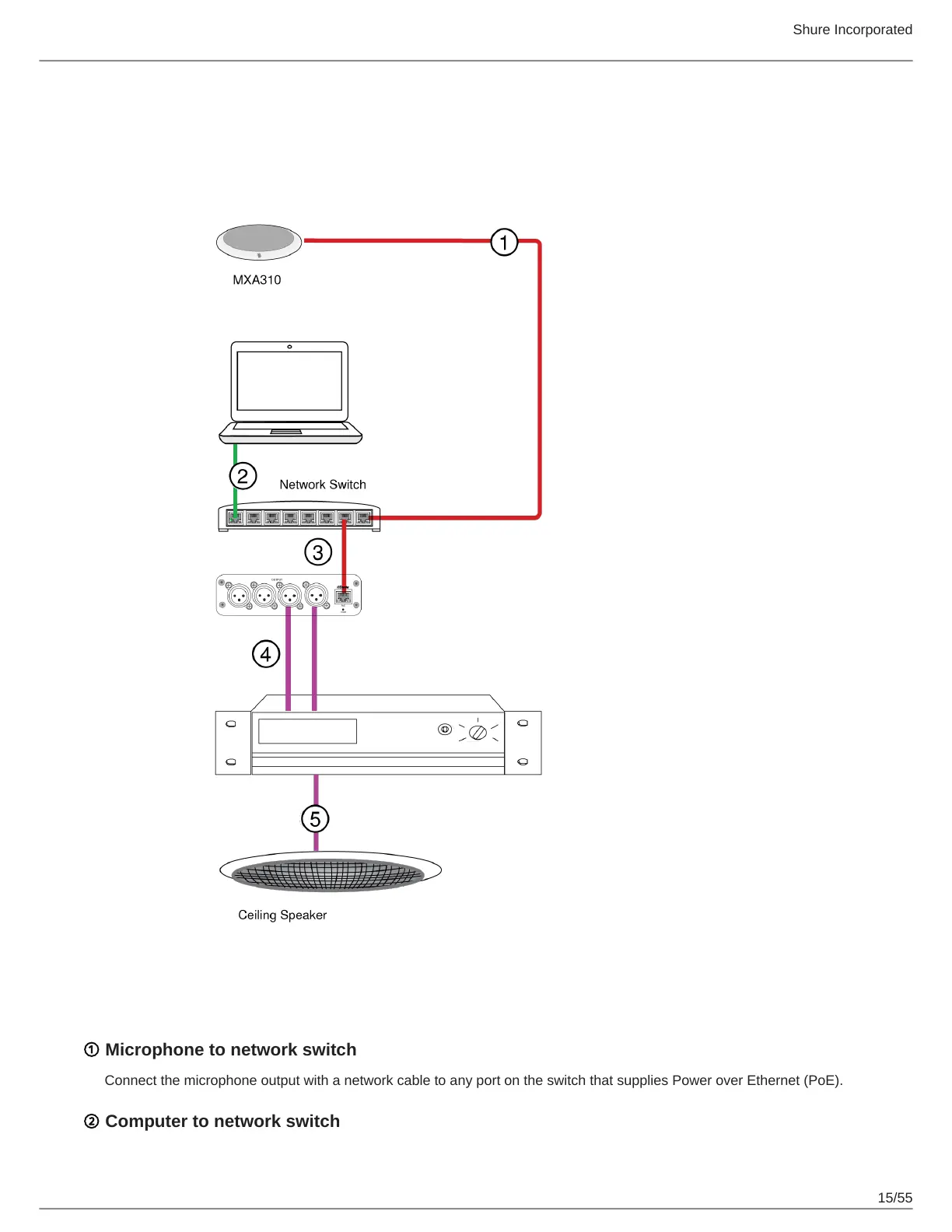 Shure Incorporated

1

MXA310

2

Network Switch

3

4

5

Ceiling Speaker

① Microphone to network switch

Connect the microphone output with a network cable to any port on the switch that supplies Power over Ethernet (PoE).

② Computer to network switch

15/55