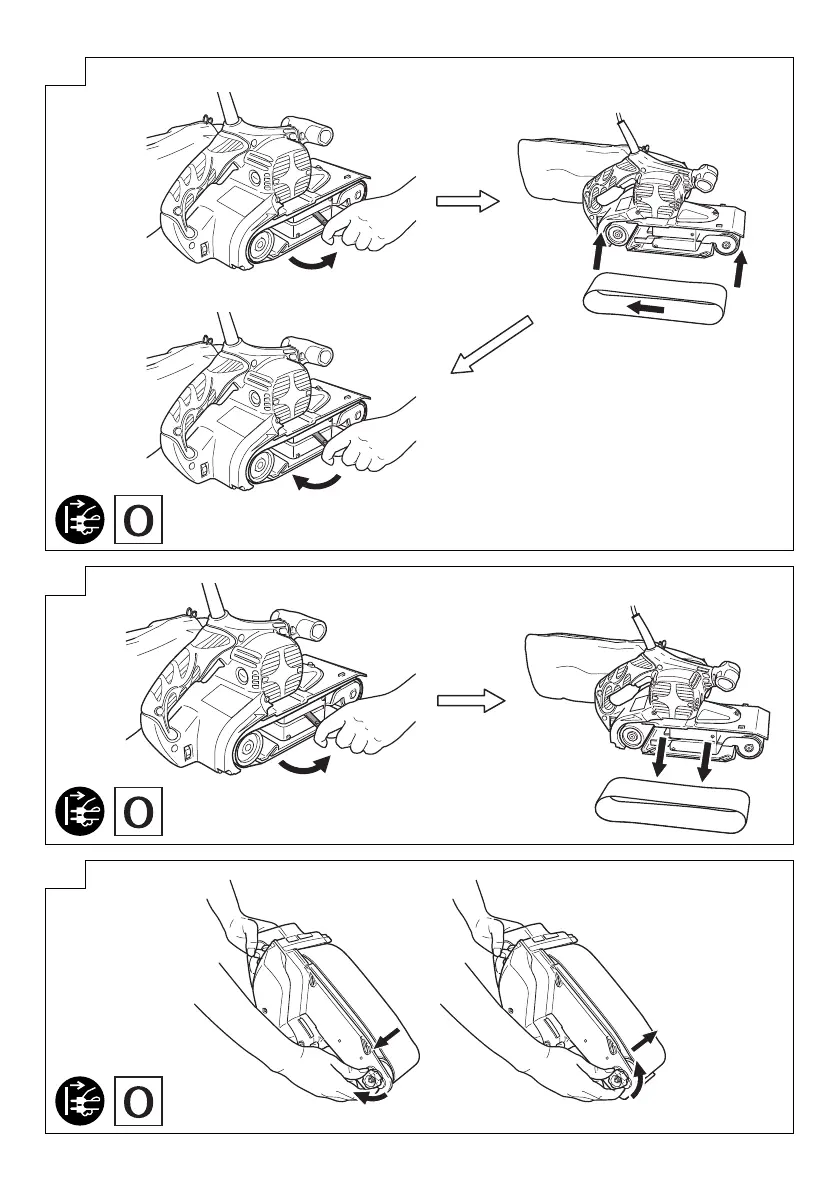 O

O

O