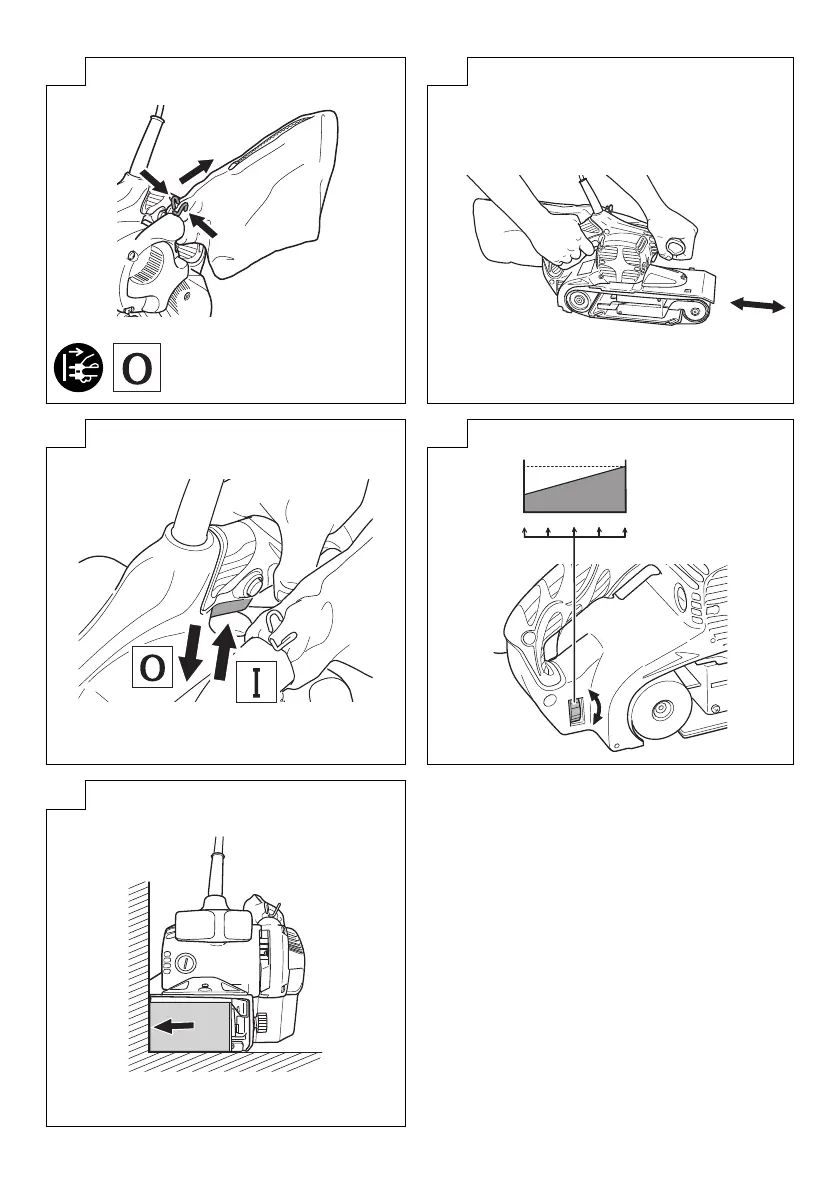 O

O
I