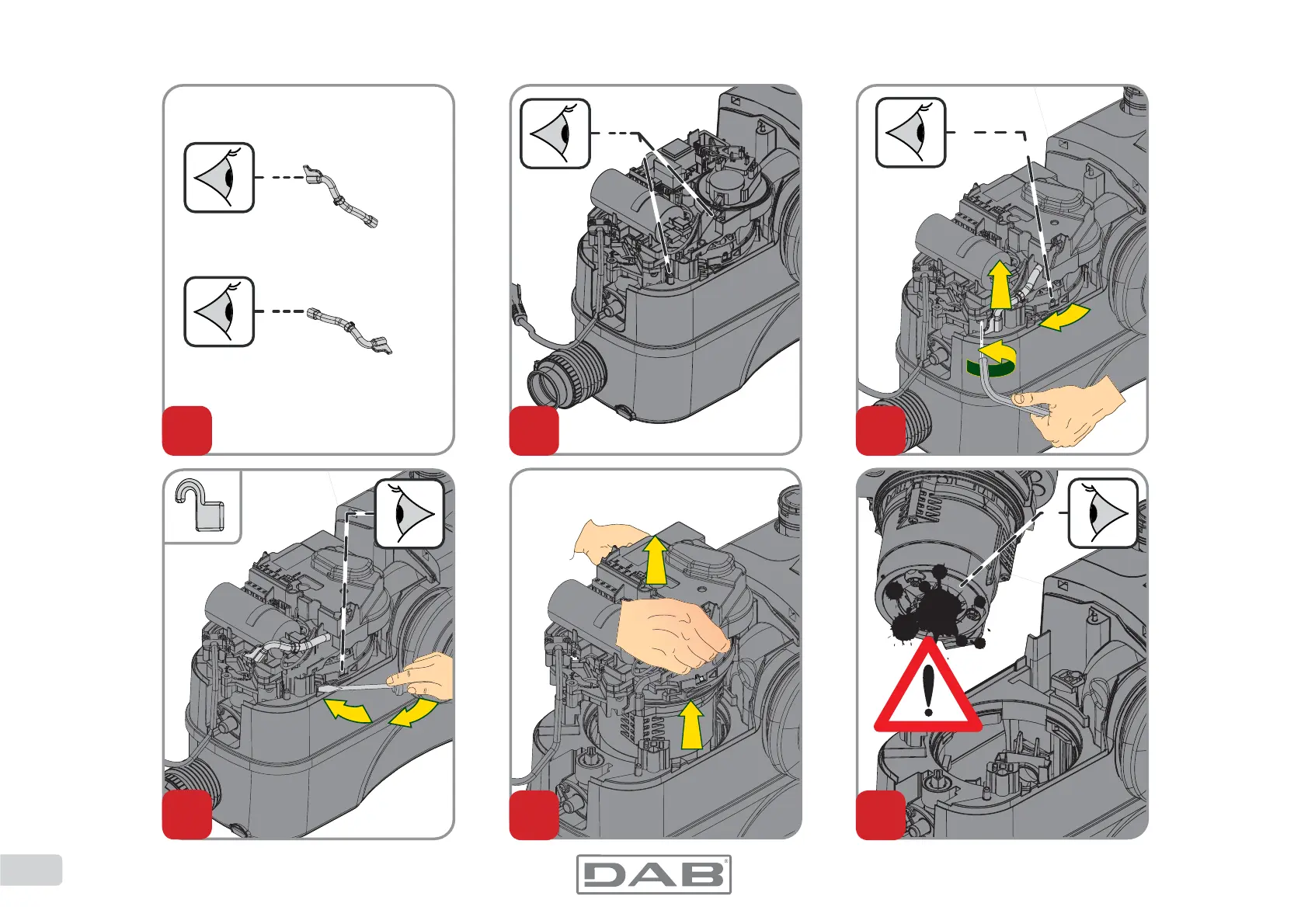 DAB