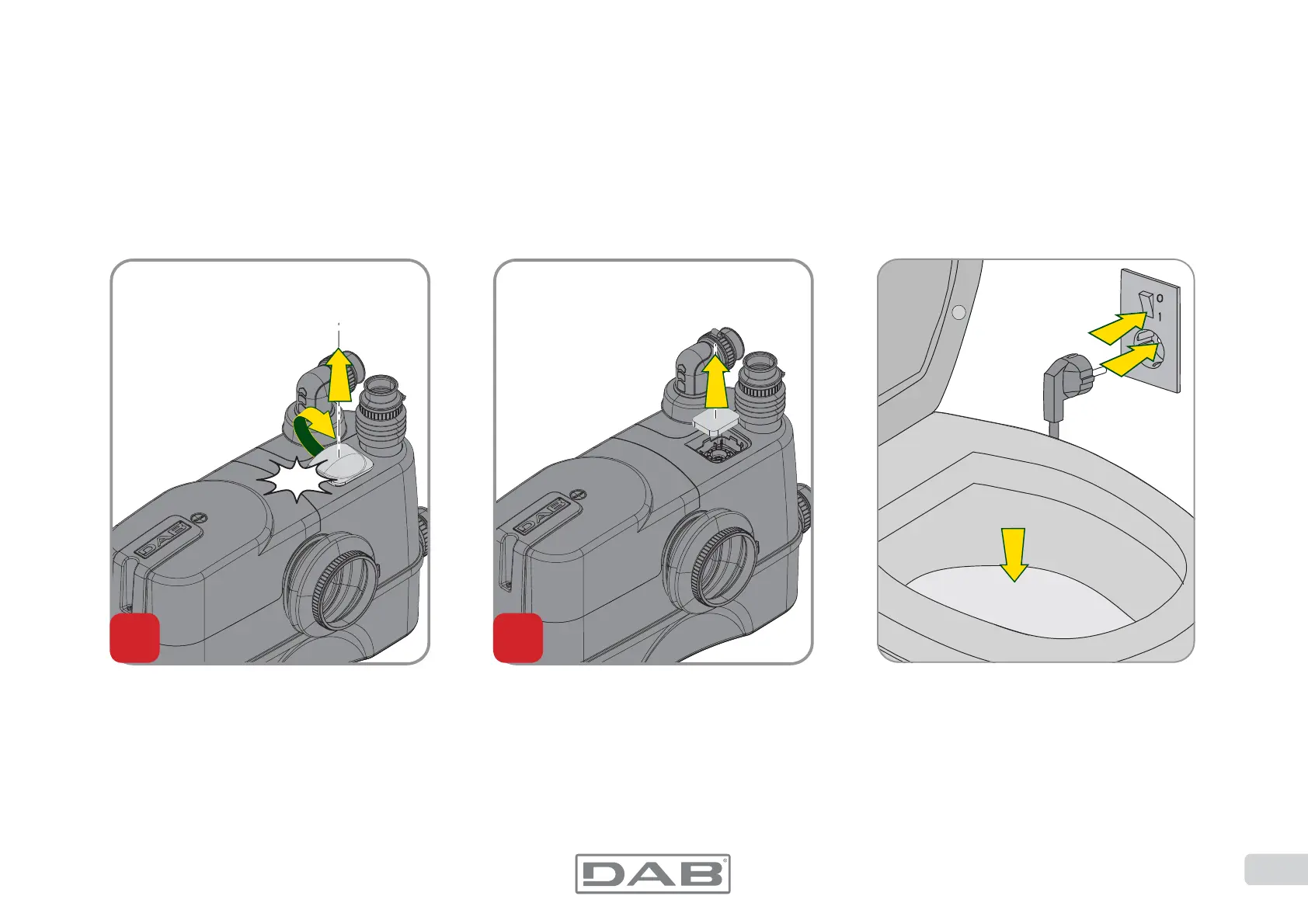 DAB

DAB

0
1

DAB