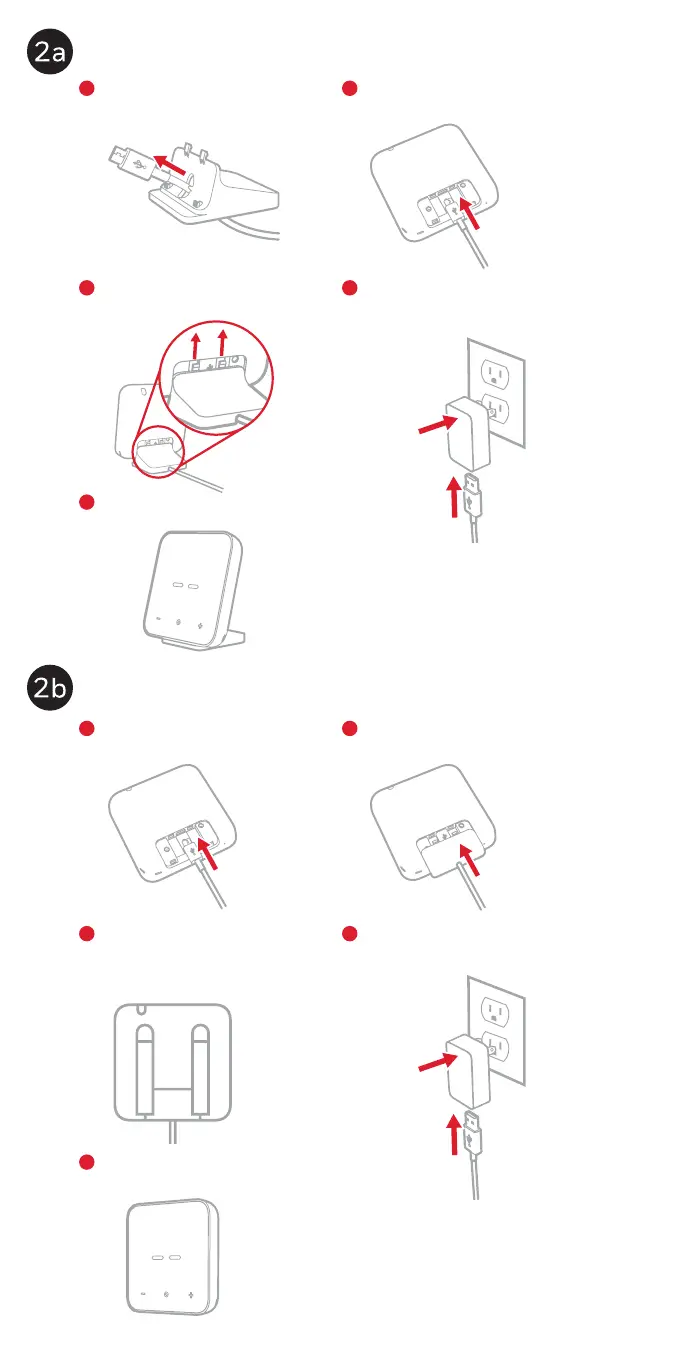 2a

2b