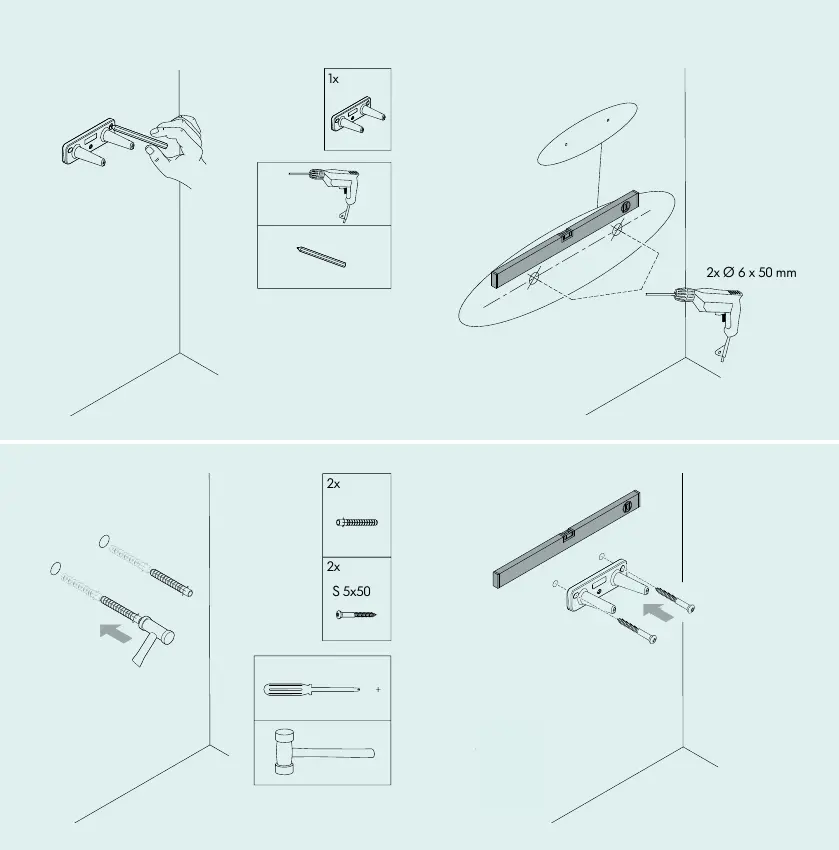 1x

2x Ø 6 x 50 mm

2x

2x
S 5x50