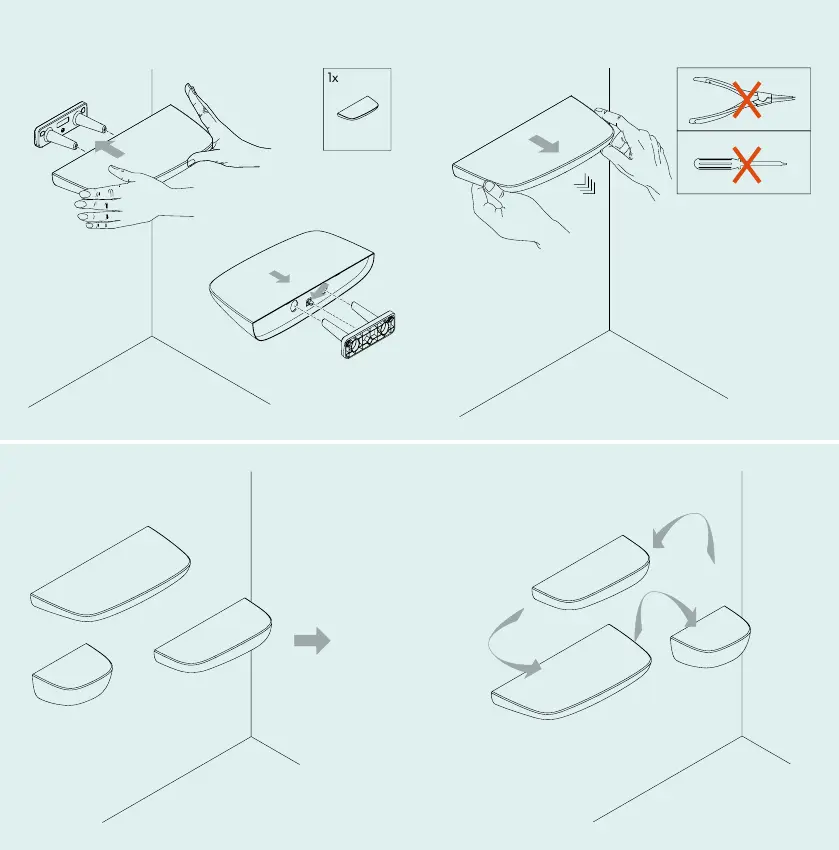 1x