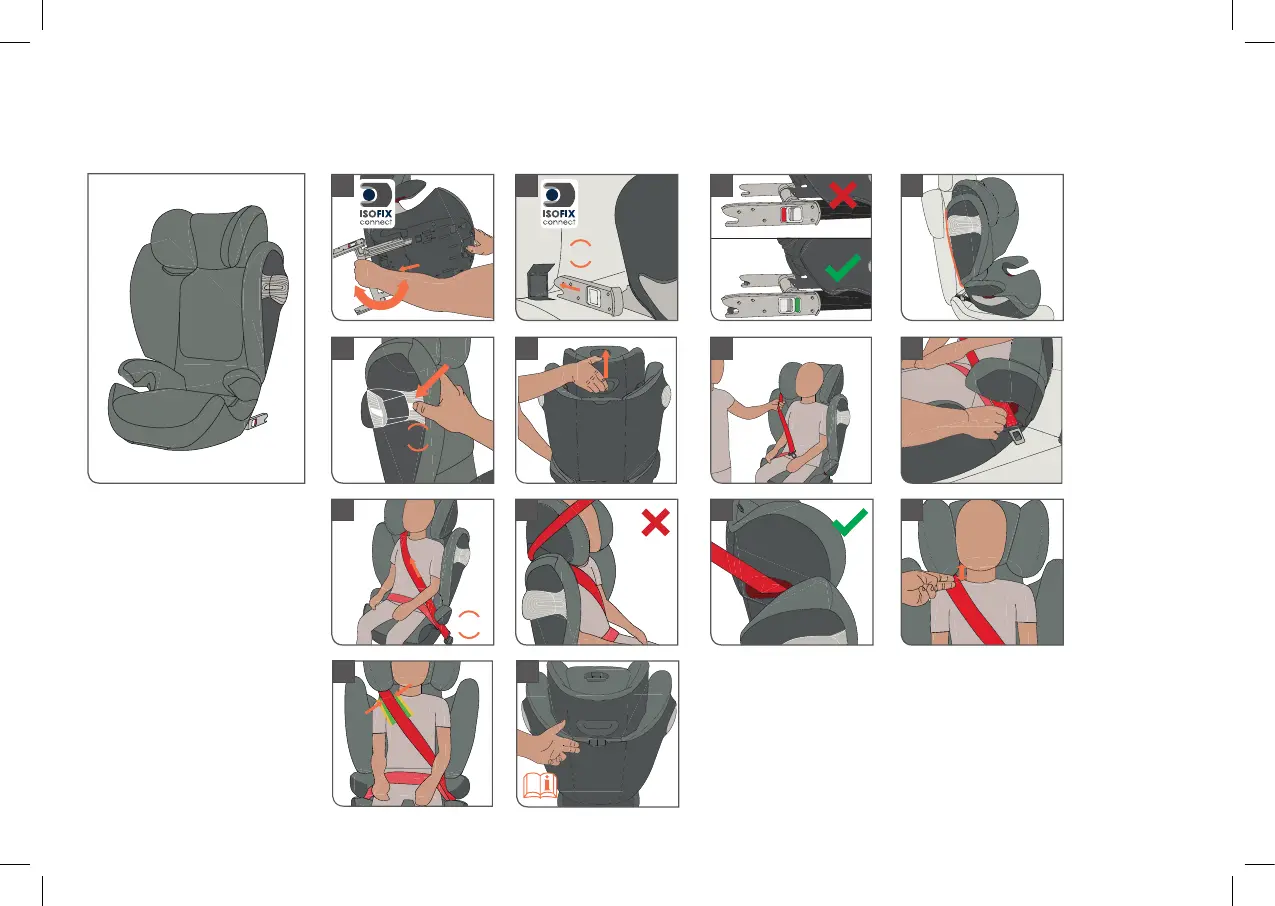 ISOFIX connect

ISOFIX connect