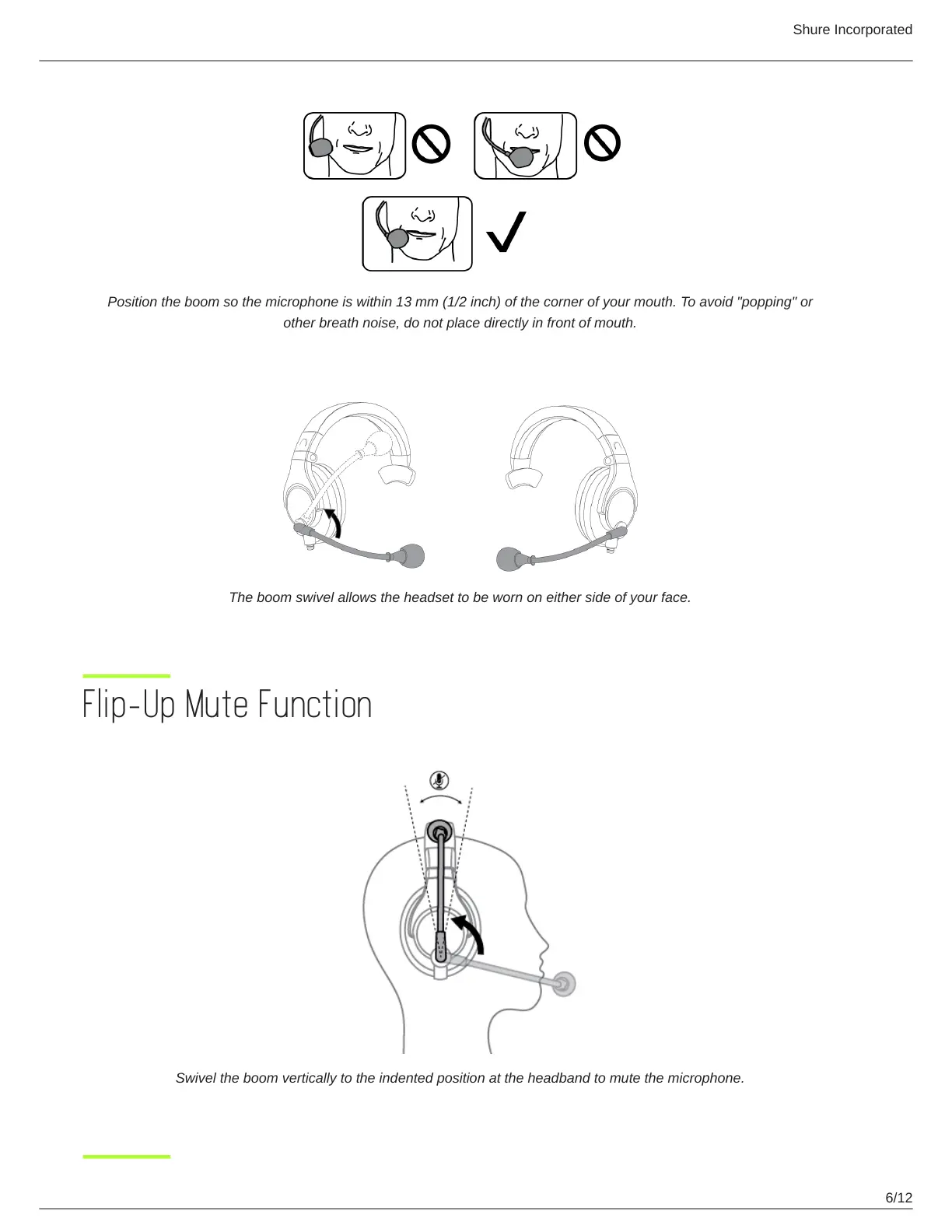 Shure Incorporated

Position the boom so the microphone is within 13 mm (1/2 inch) of the corner of your mouth. To avoid "popping" or other breath noise, do not place directly in front of mouth.

The boom swivel allows the headset to be worn on either side of your face.

Flip-Up Mute Function

Swivel the boom vertically to the indented position at the headband to mute the microphone.

6/12