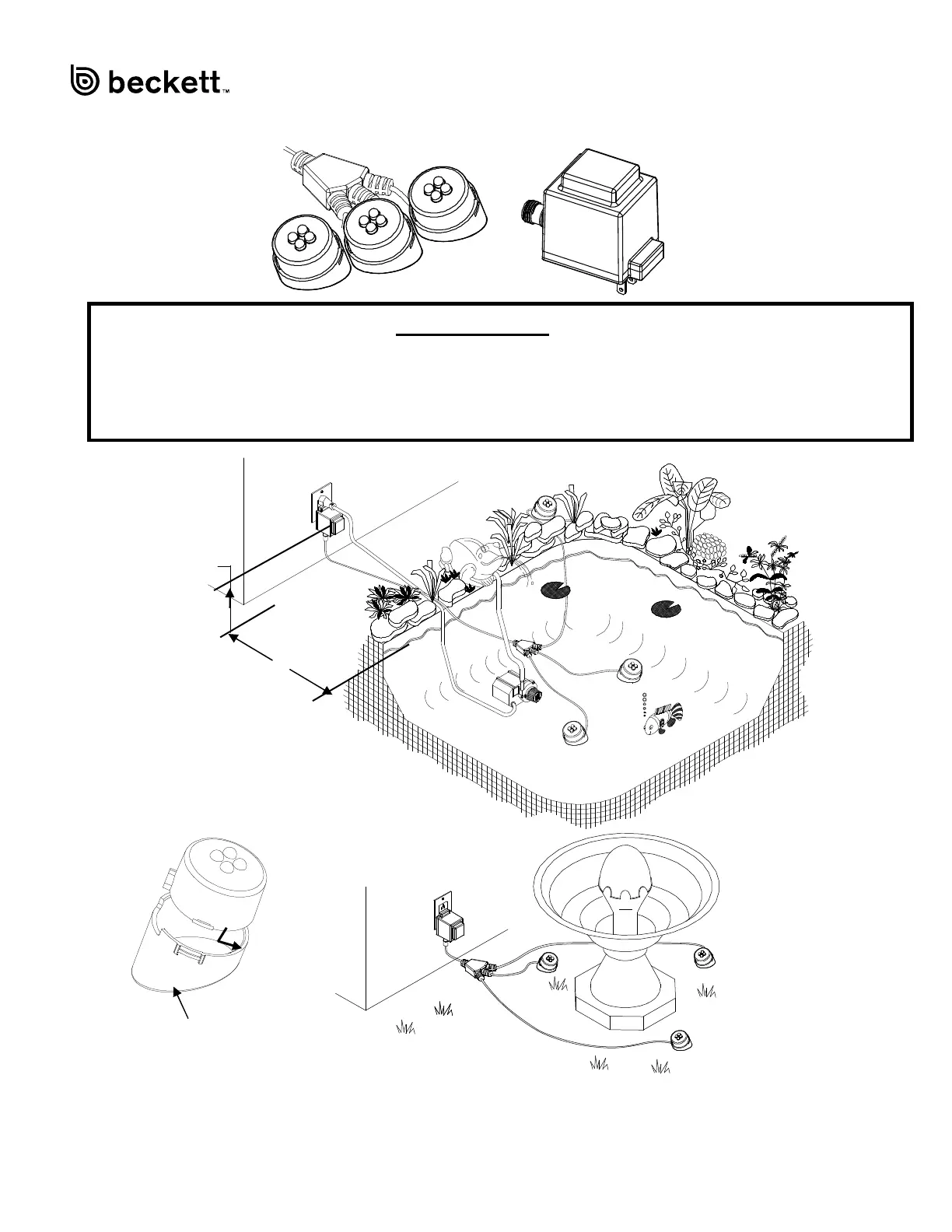 beckett™