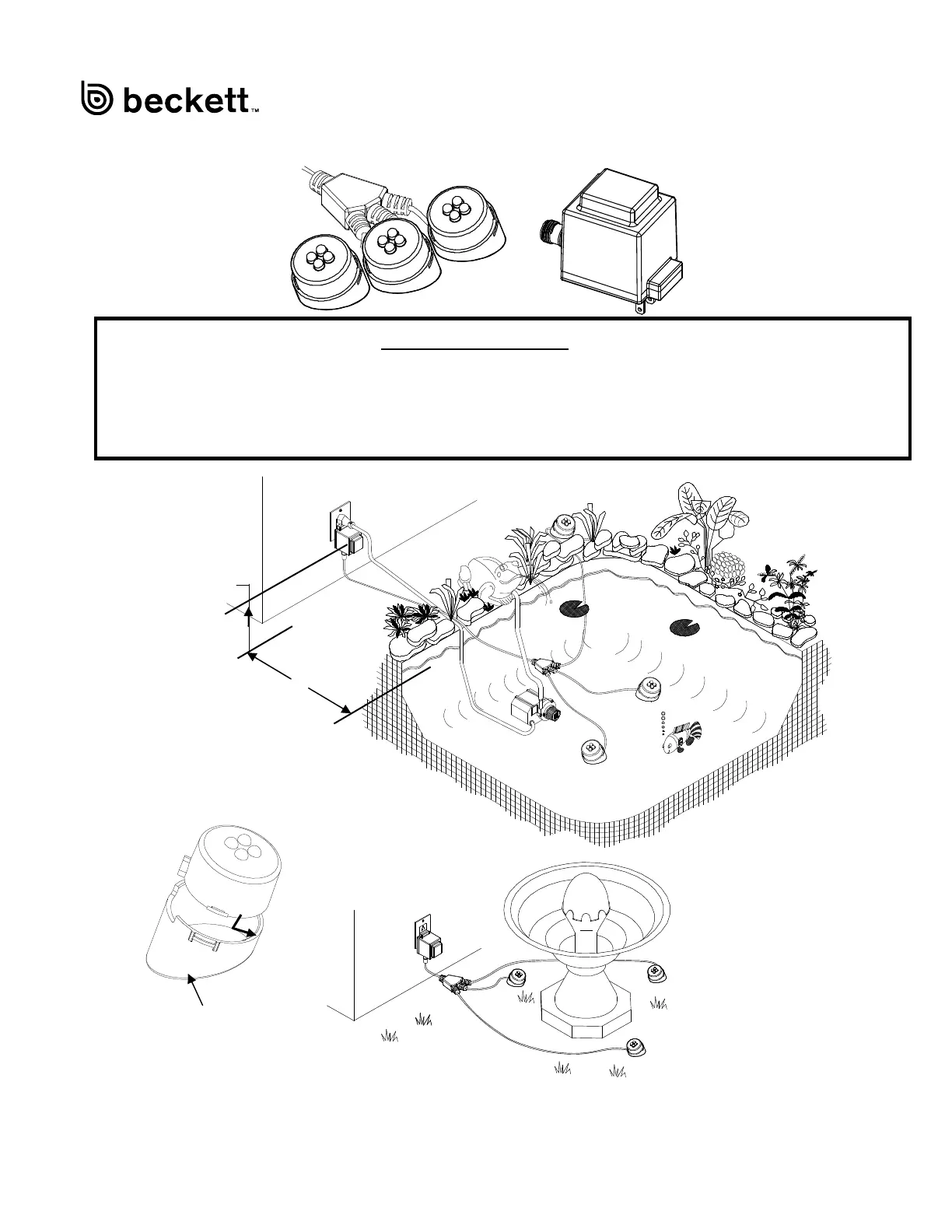 beckett™