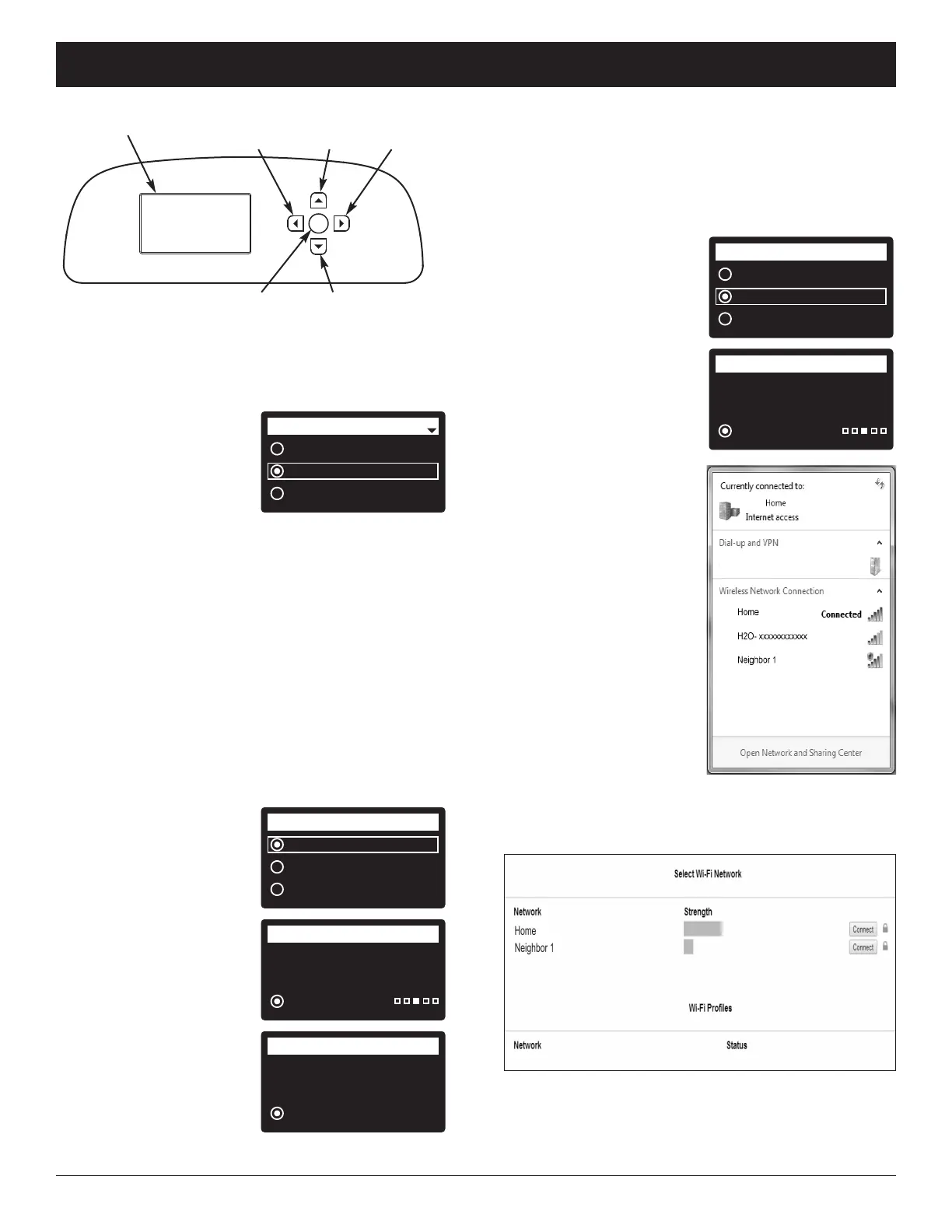 Currently connected to:
Home
Internet access

Dial-up and VPN

Wireless Network Connection

Home Connected

H2O- xxxxxxxxxxxx

Neighbor 1

Open Network and Sharing Center

Select Wi-Fi Network

| Network | Strength | |
|---|---|---|
| Home | | Connect |
| Neighbor 1 | | Connect |

Wi-Fi Profiles

| Network | Status |
|---|---|