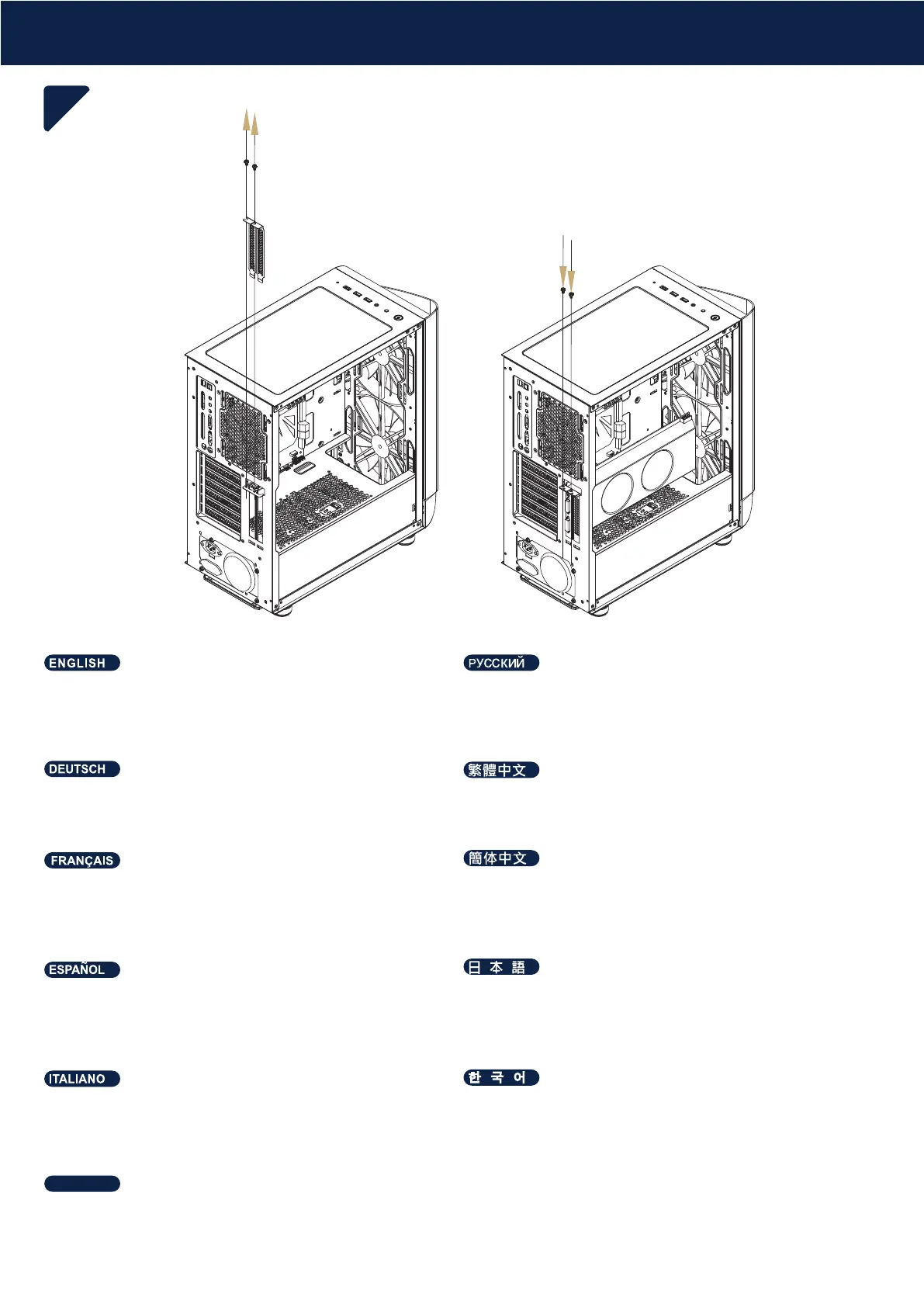 ENGLISH

DEUTSCH

FRANÇAIS

ESPAÑOL

ITALIANO

РУССКИЙ

繁體中文

簡体中文

日本語

한국어