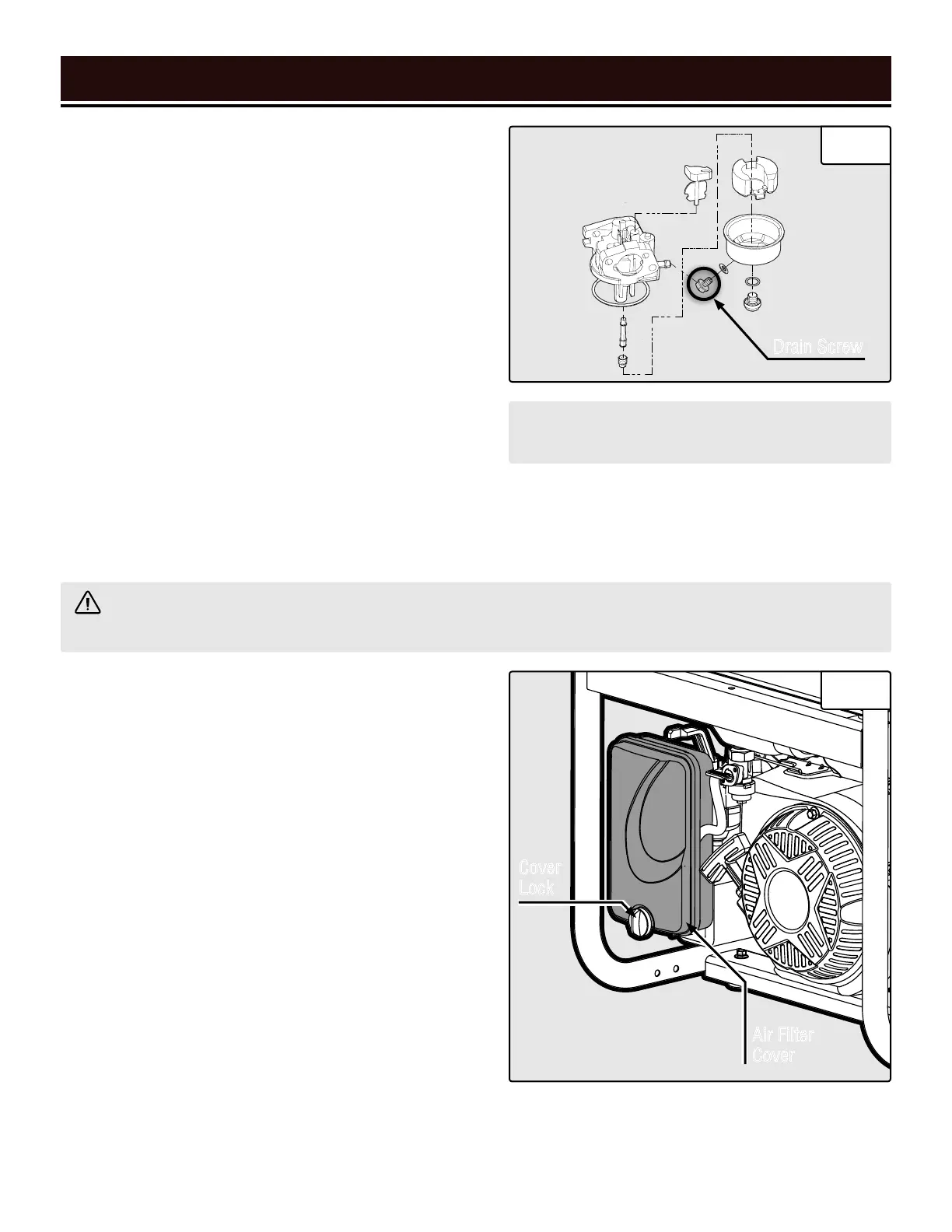 Drain Screw

Cover Lock

Air Filter Cover