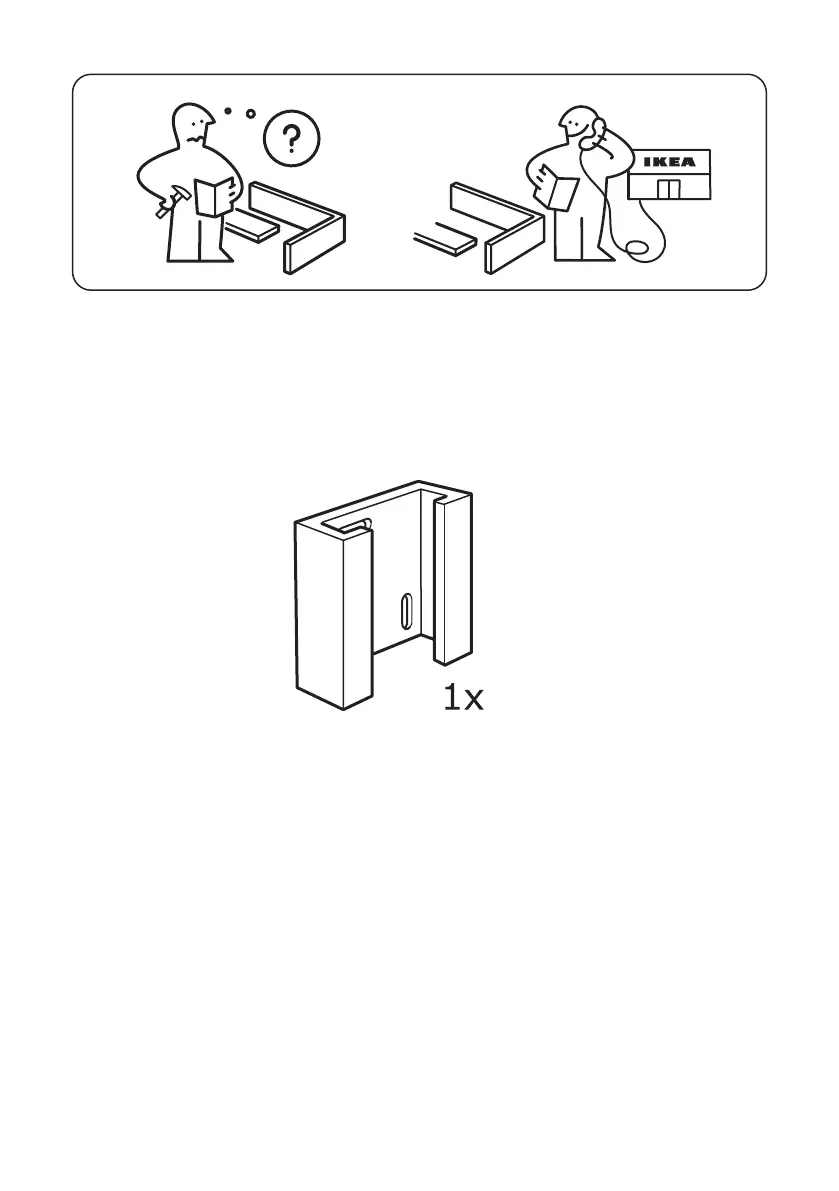 ?

IKEA

1x