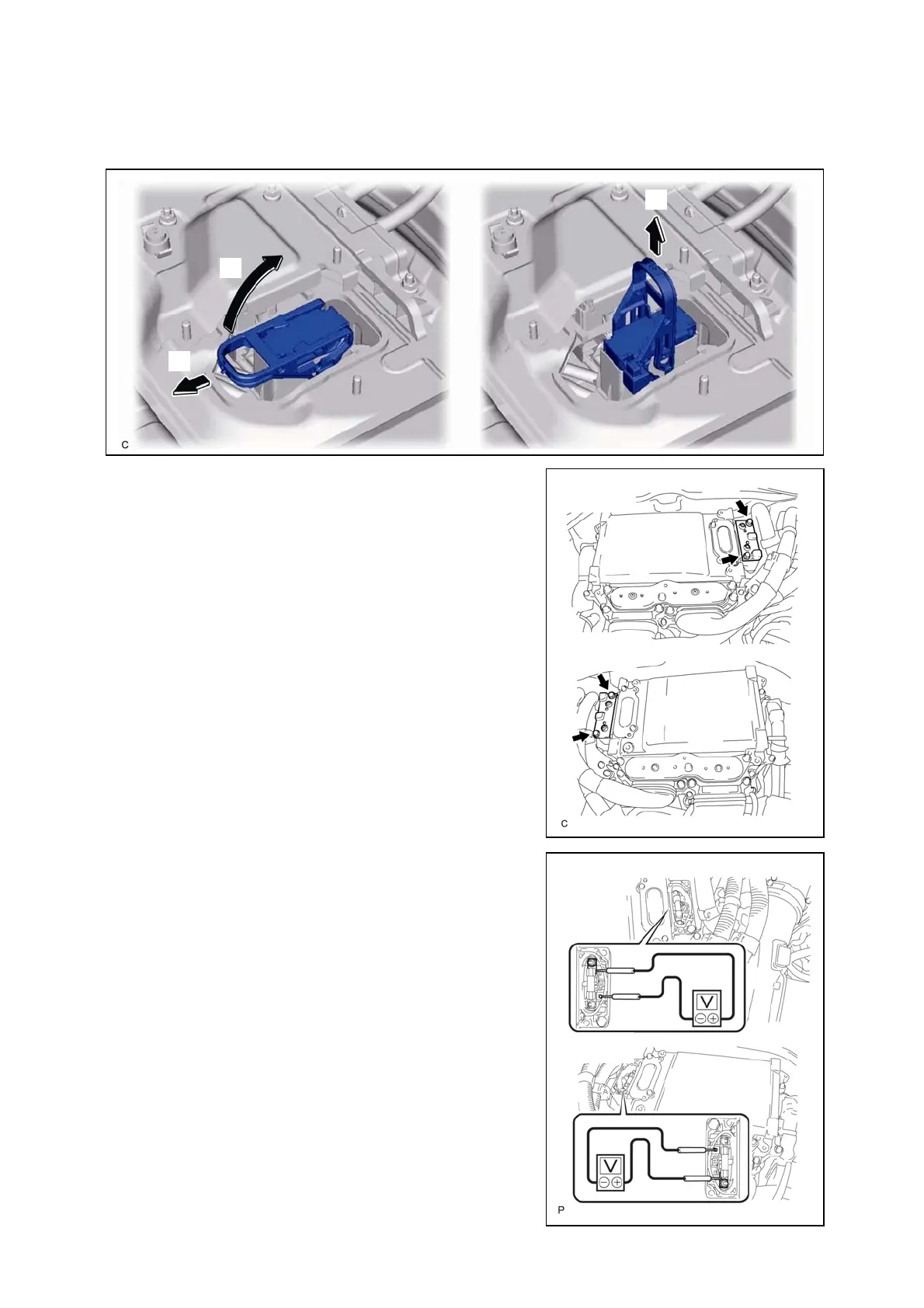 C

C

V

V

P