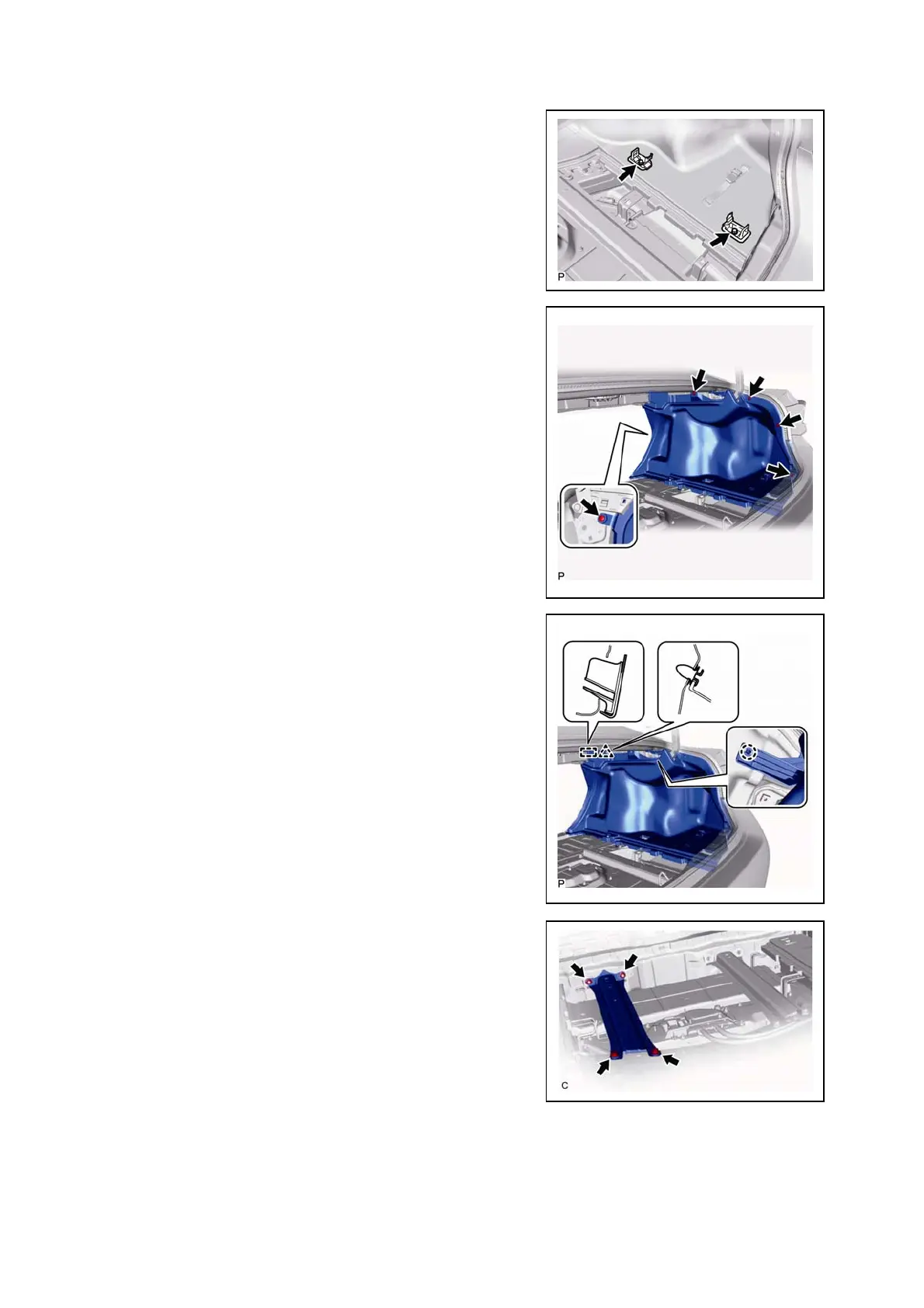 P

P

P

C