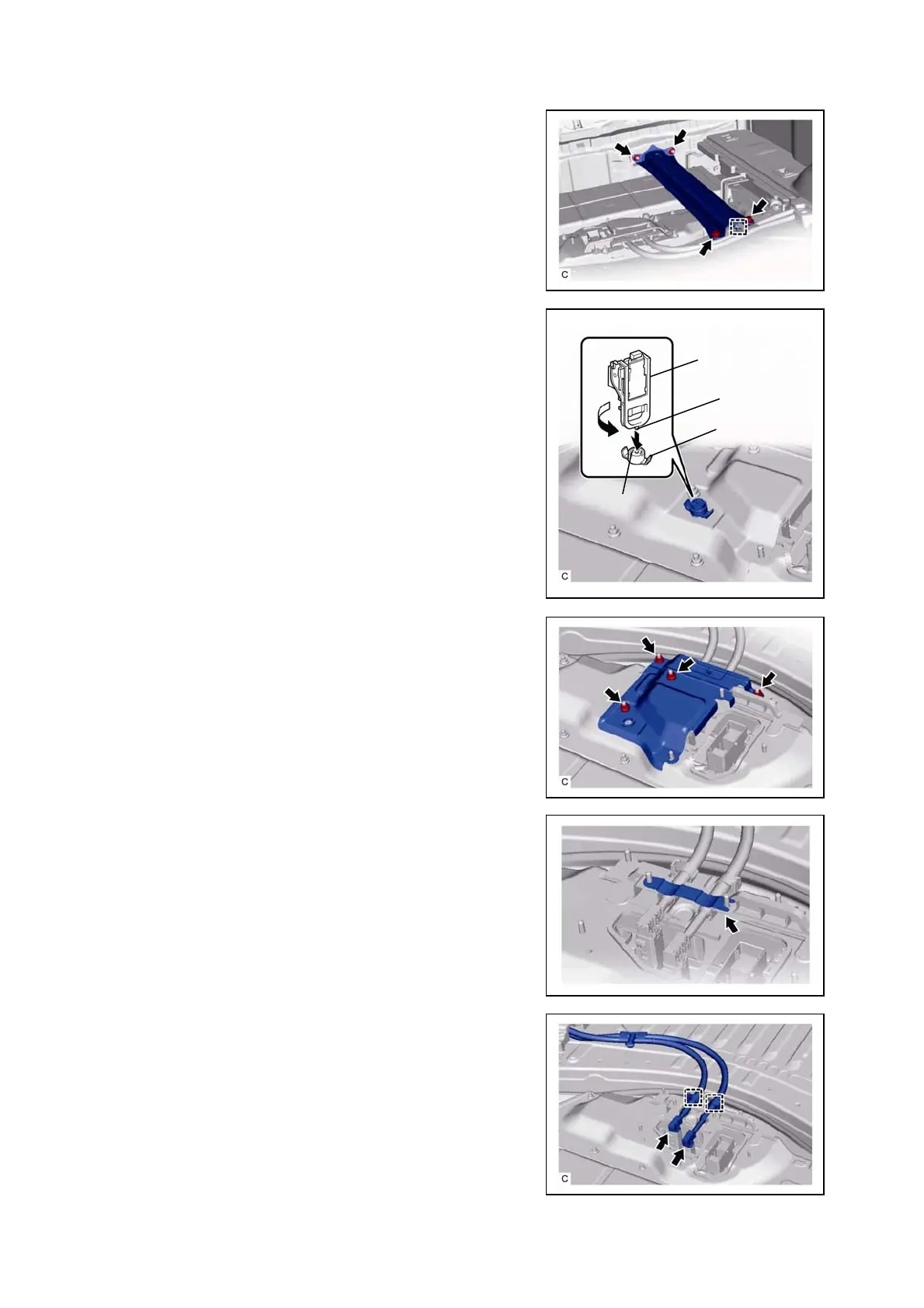 C

C

C

C