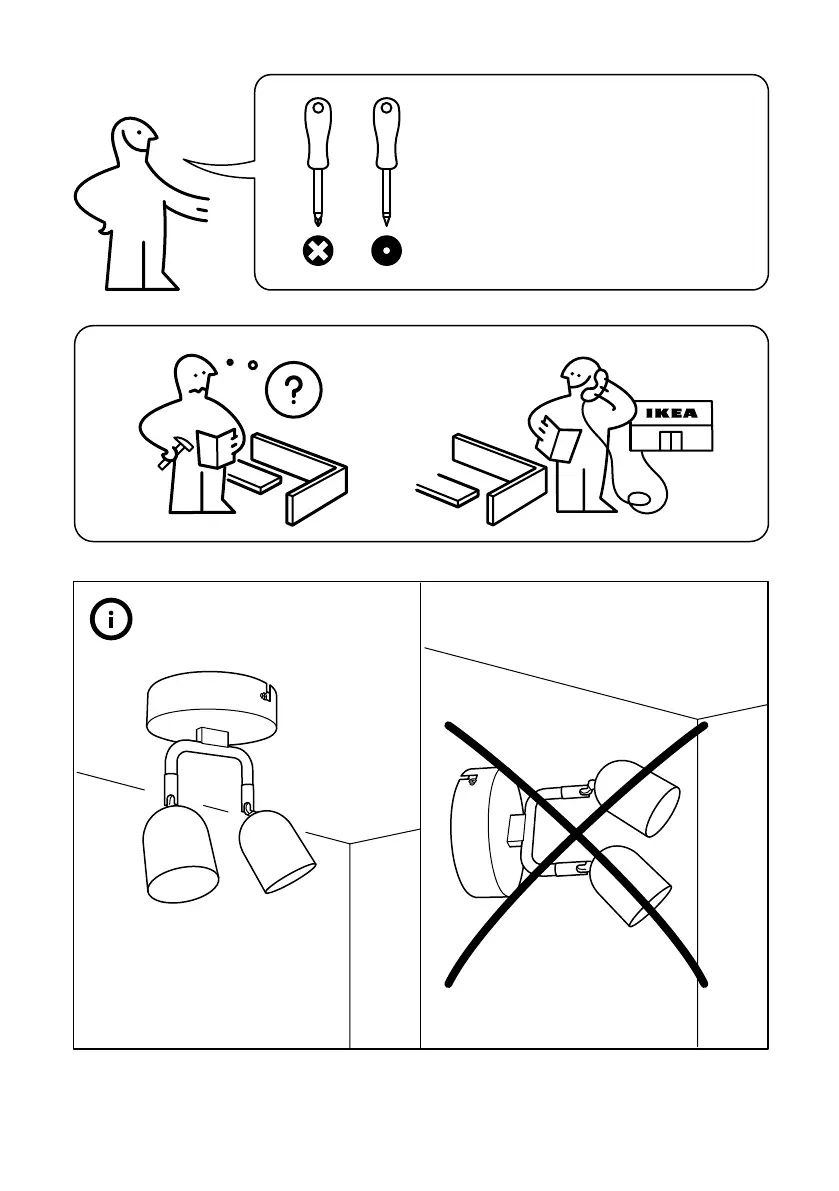 ?

IKEA

i