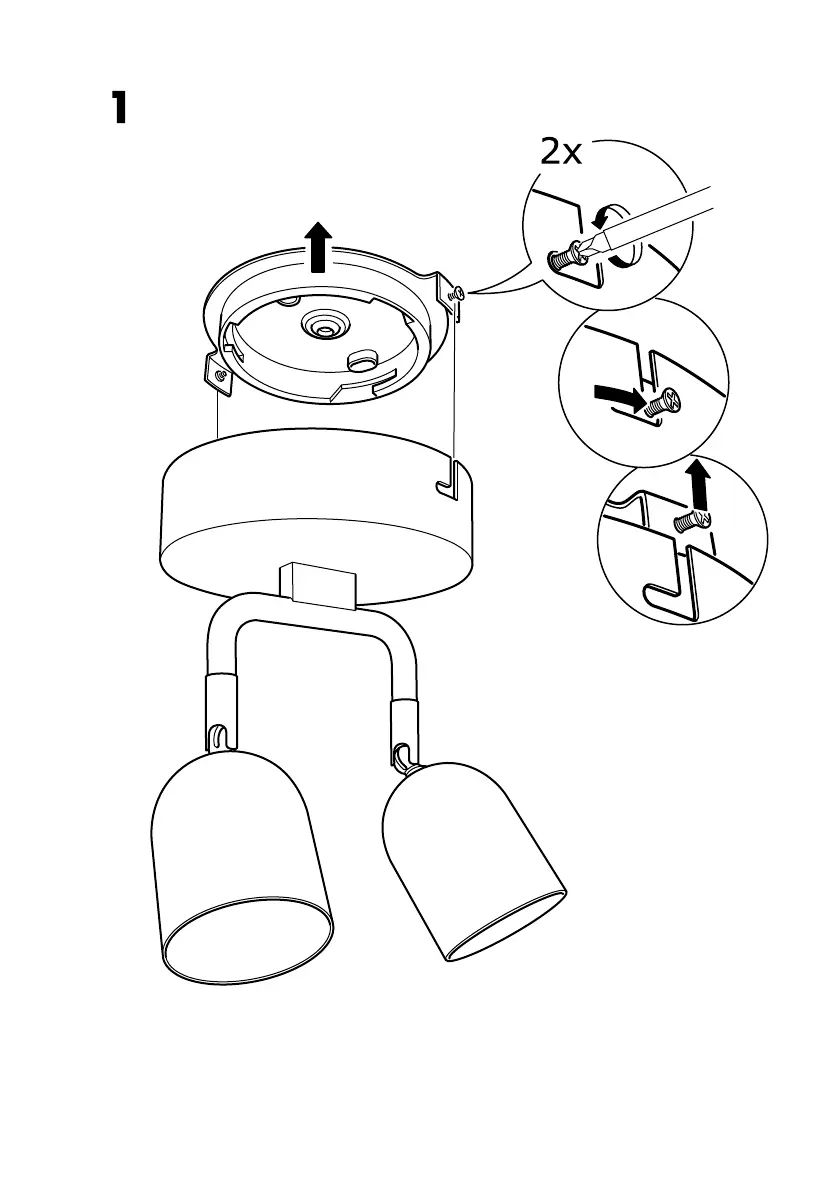 1

2x