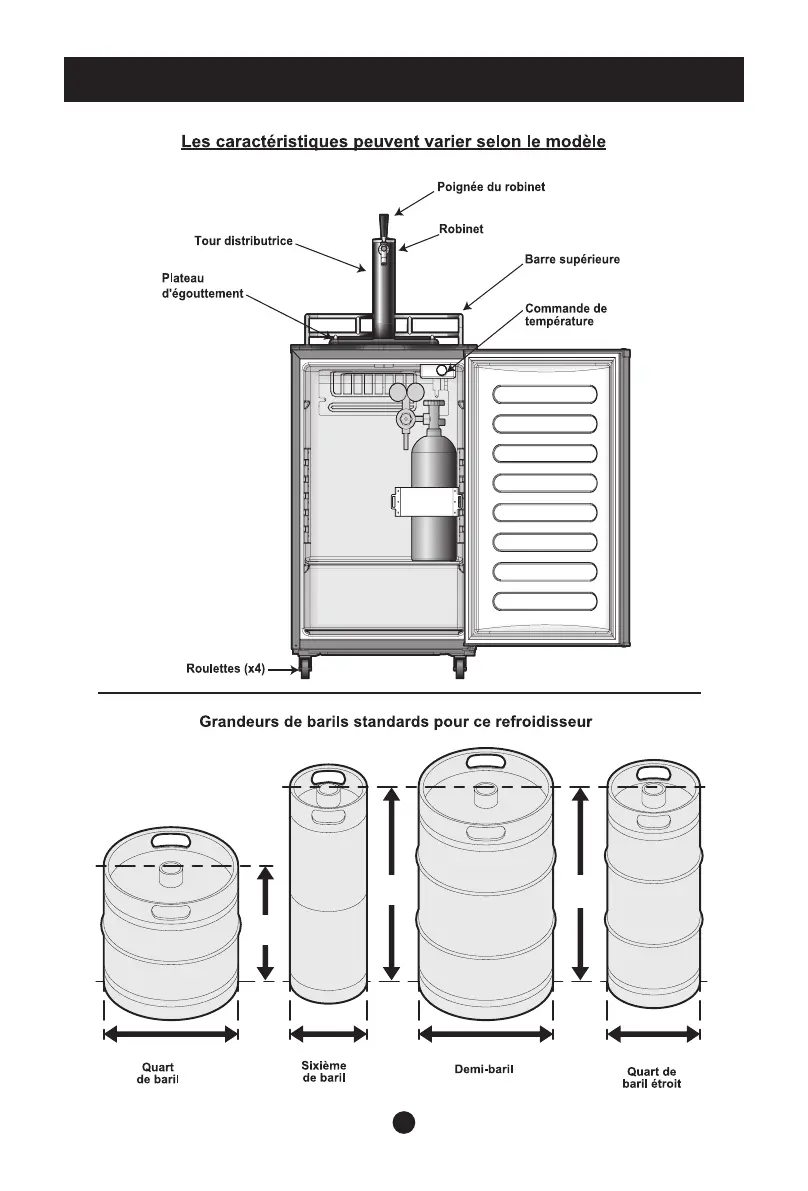 Les caractéristiques peuvent varier selon le modèle

Poignée du robinet

Robinet

Tour distributrice

Barre supérieure

Plateau d'égouttement

Commande de température

Roulettes (x4)

Grandeurs de barils standards pour ce refroidisseur

Quart de baril

Sixième de baril

Demi-baril

Quart de baril étroit