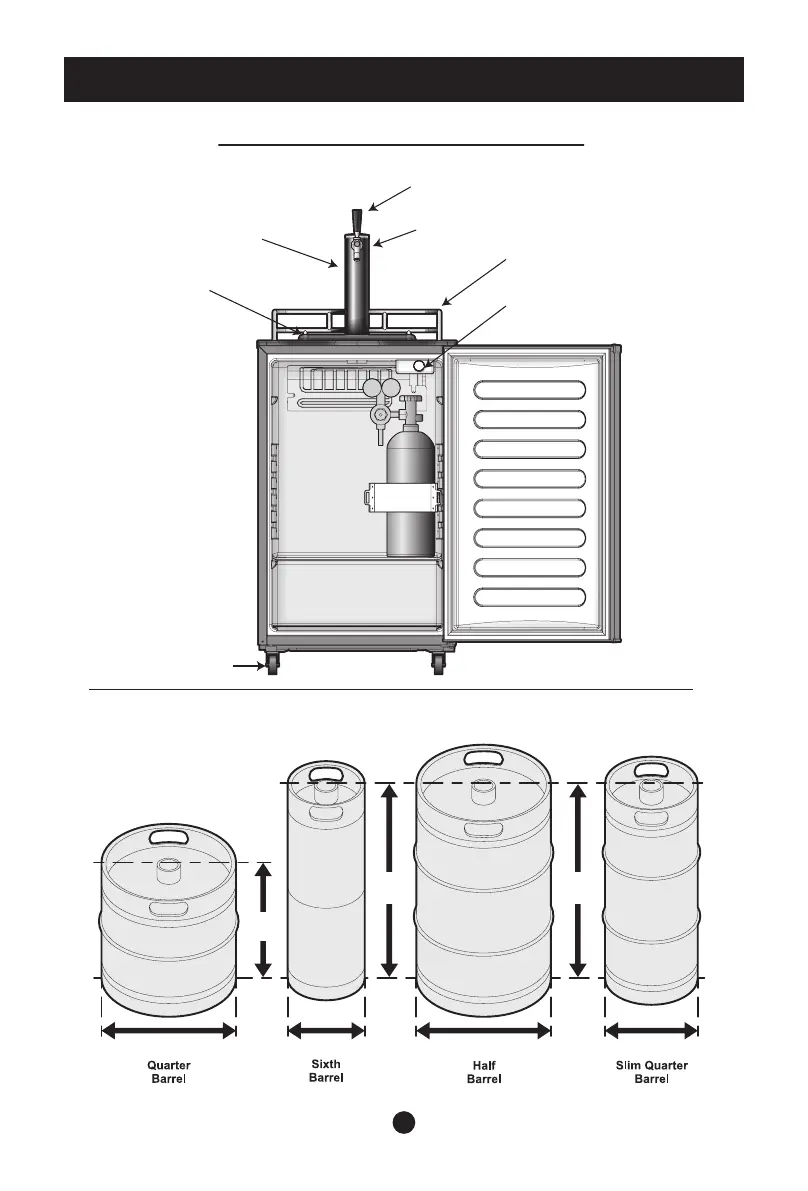 Quarter Barrel

Sixth Barrel

Half Barrel

Slim Quarter Barrel