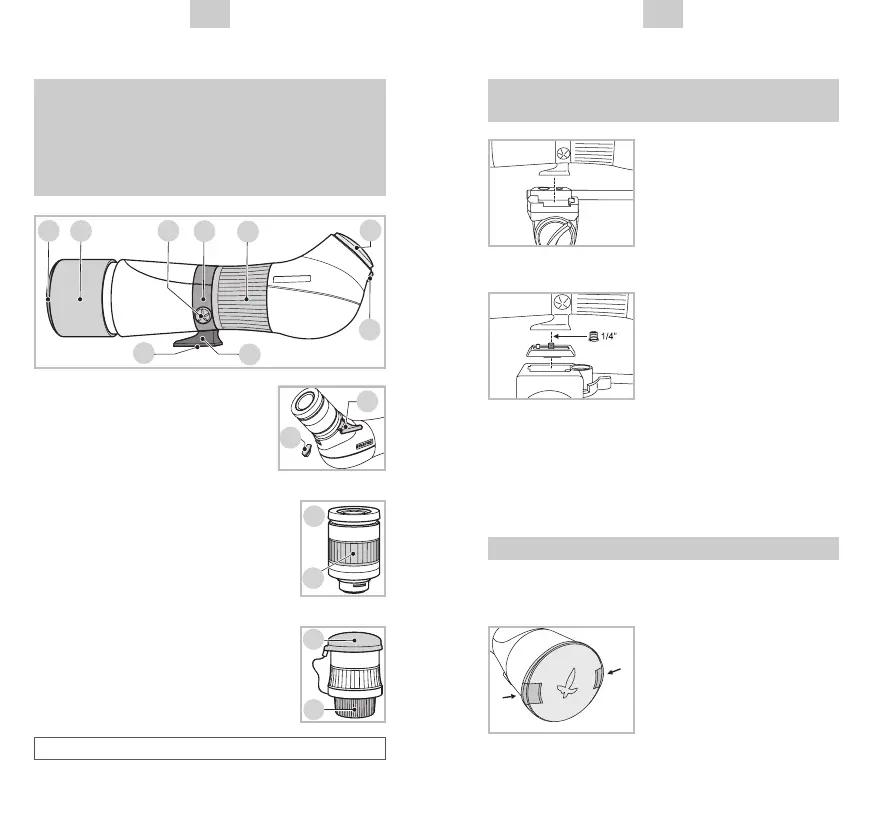 1/4"