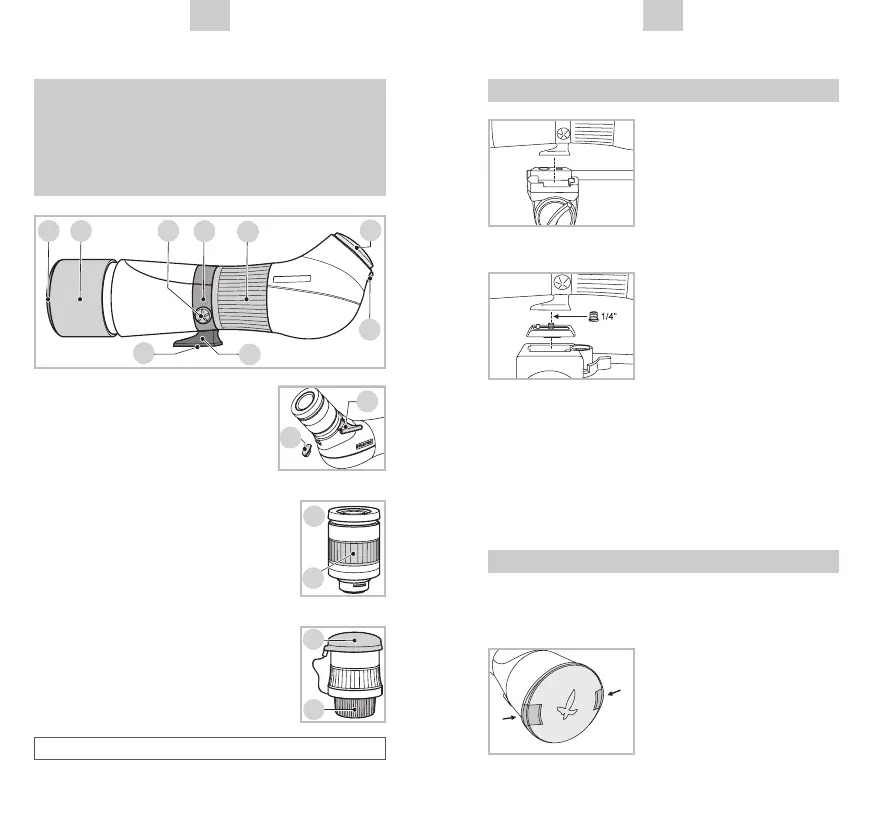 1/4"