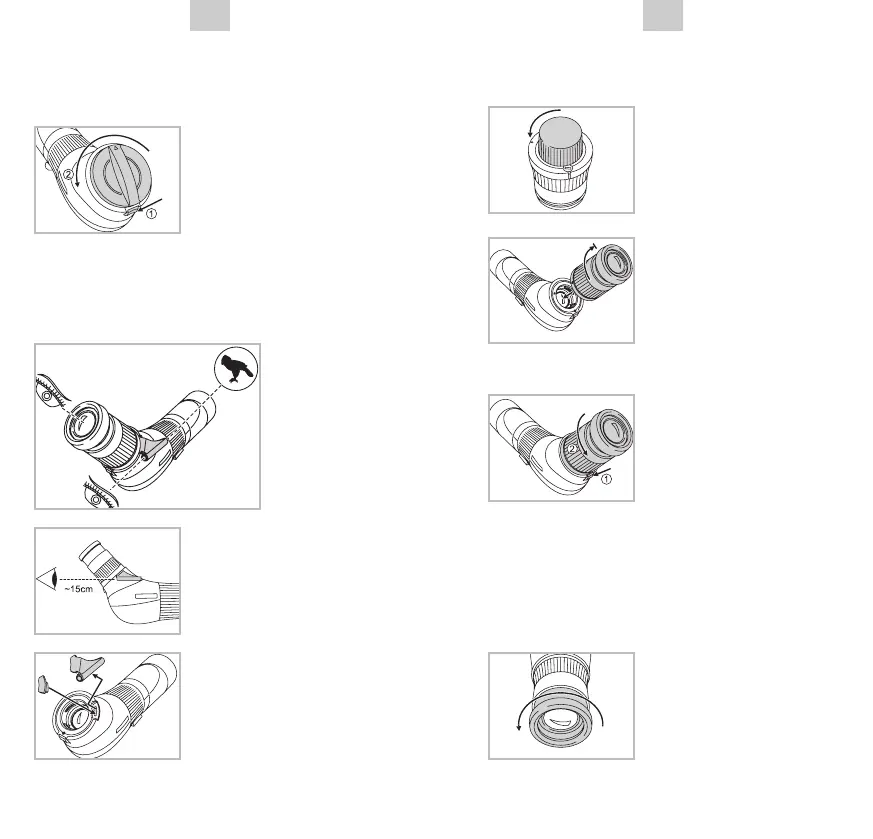 ②
①

~15cm

②
①