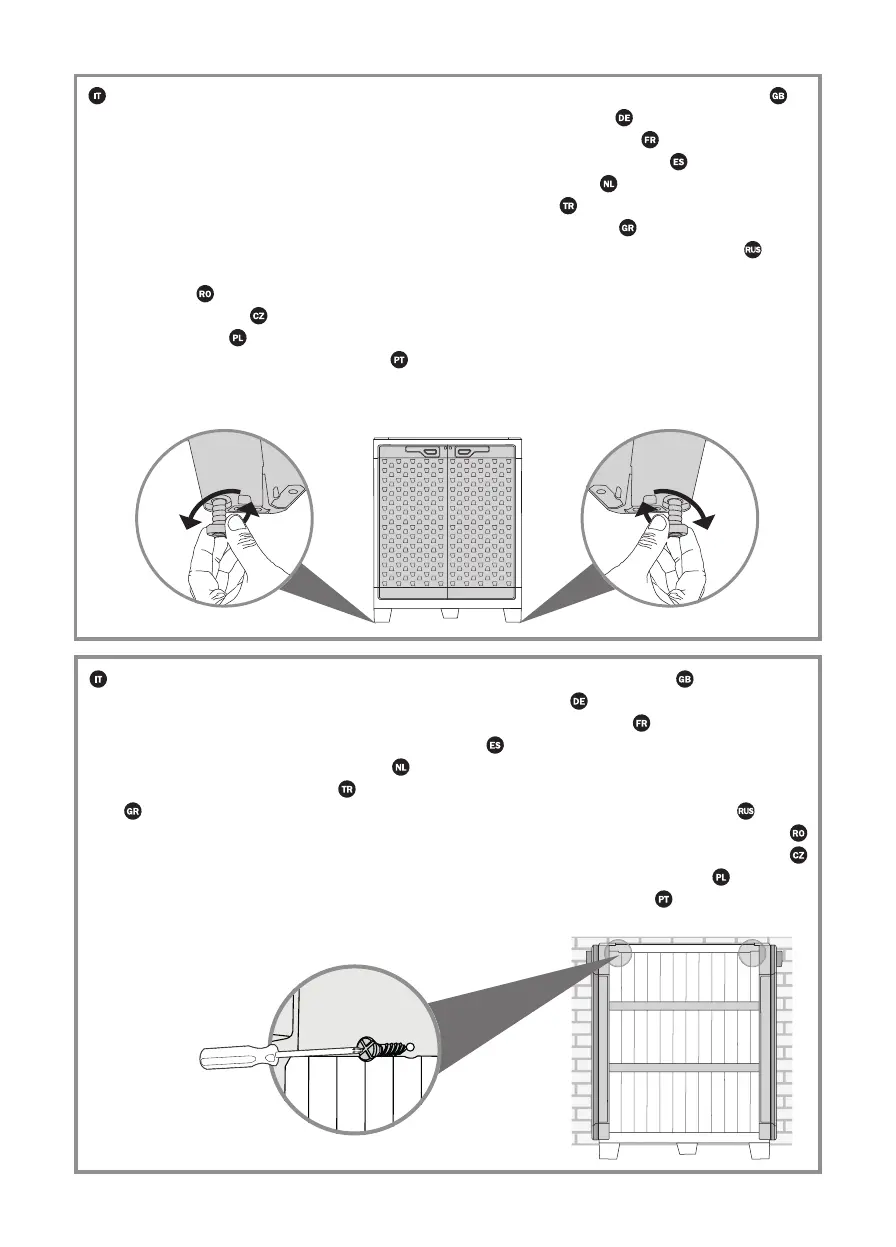 IT GB DE FR ES NL TR GR RUS RO CZ PL PT

IT GB DE FR ES NL TR GR RUS RO CZ PL PT