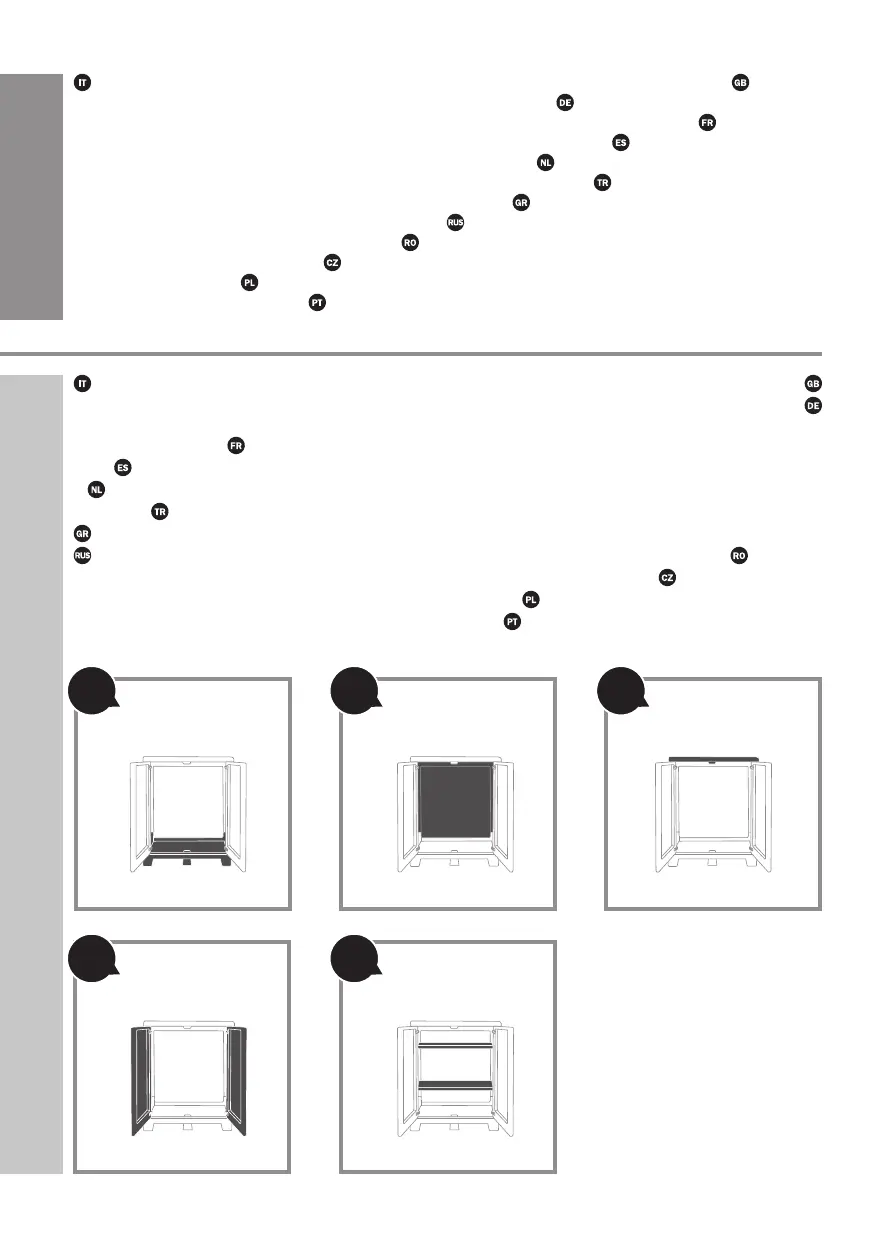 IT GB
DE
FR
ES
NL
TR
GR
RUS
RO
CZ
PL
PT

IT GB
DE
FR
ES
NL
TR
GR
RUS RO
CZ
PL
PT