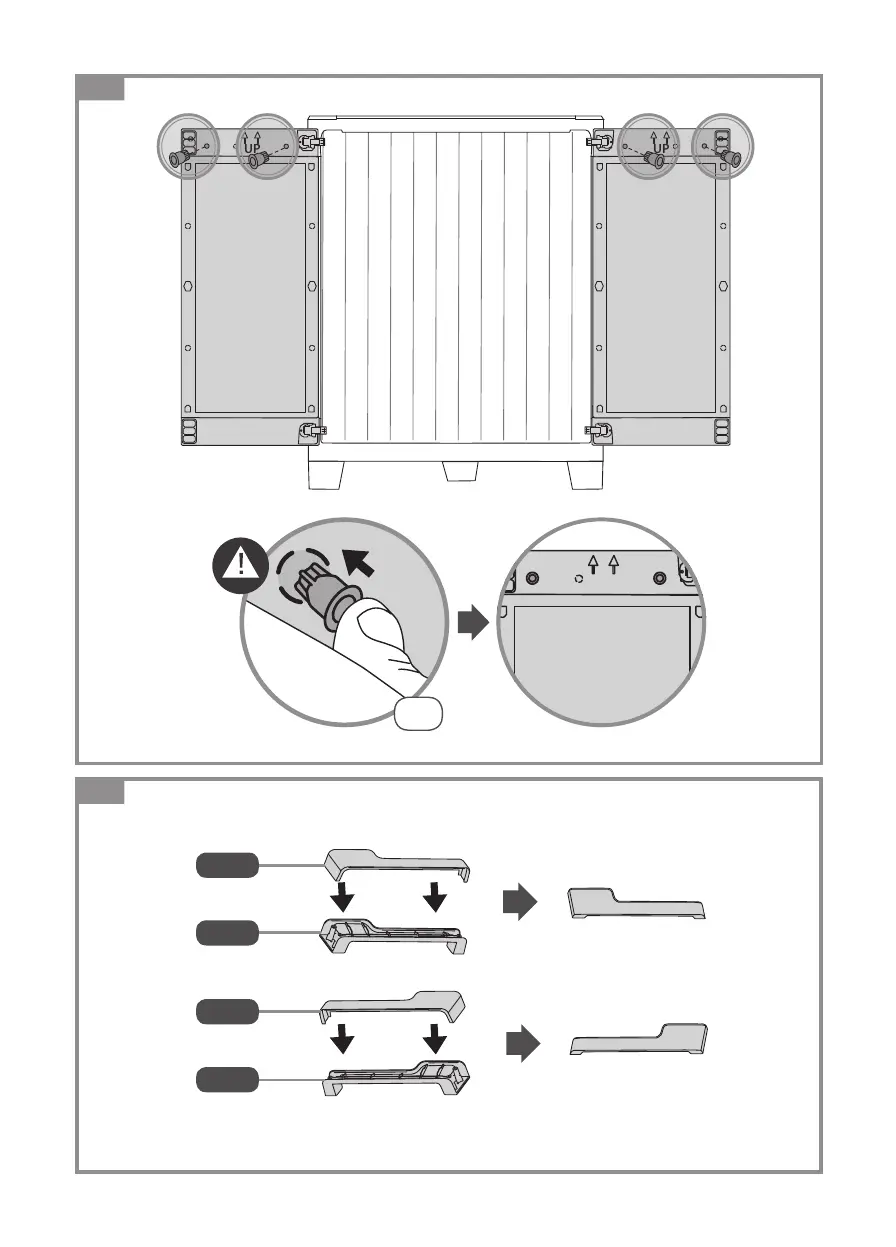 UP

UP