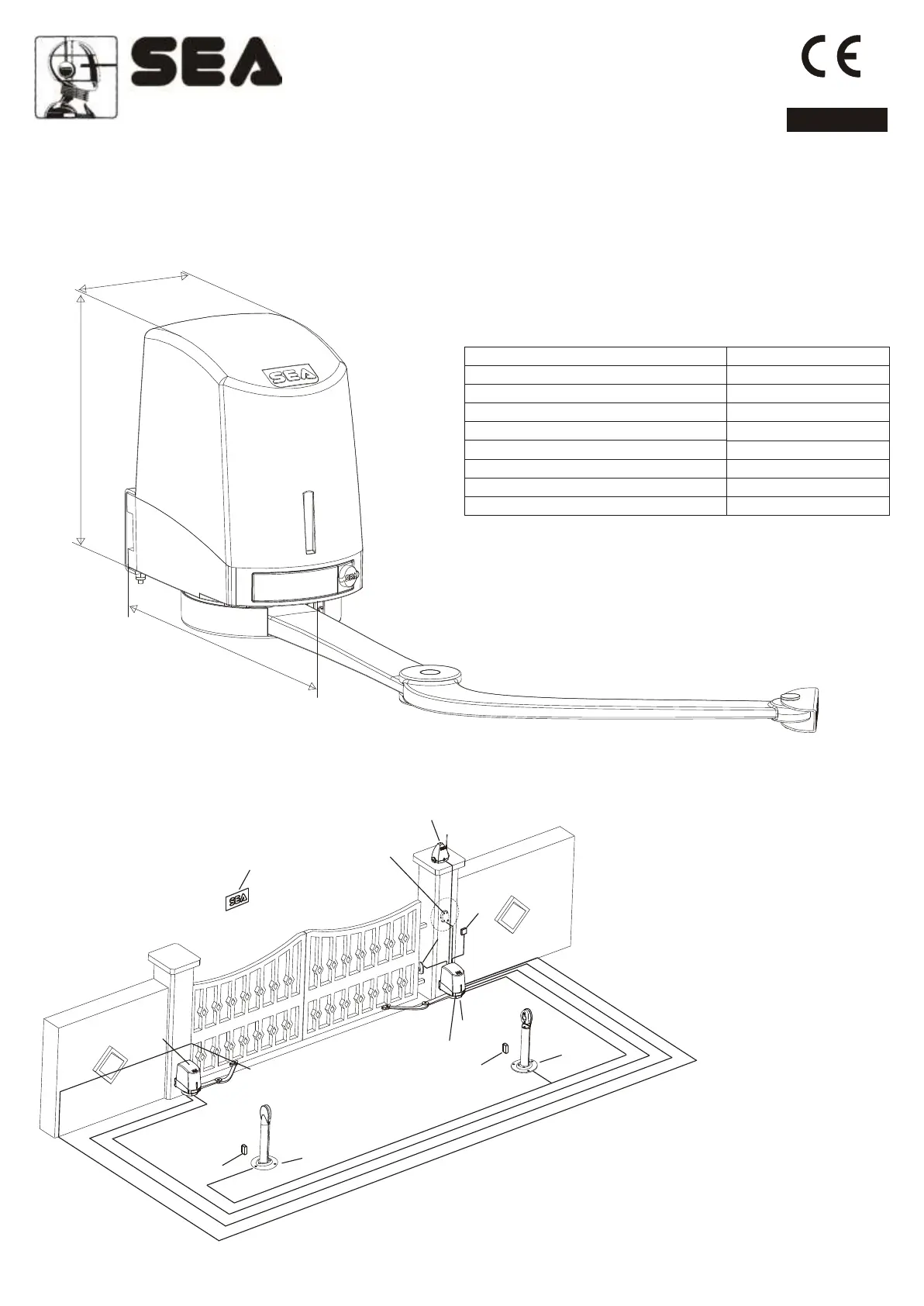 SEA

CE

SEA

SEA

SEA