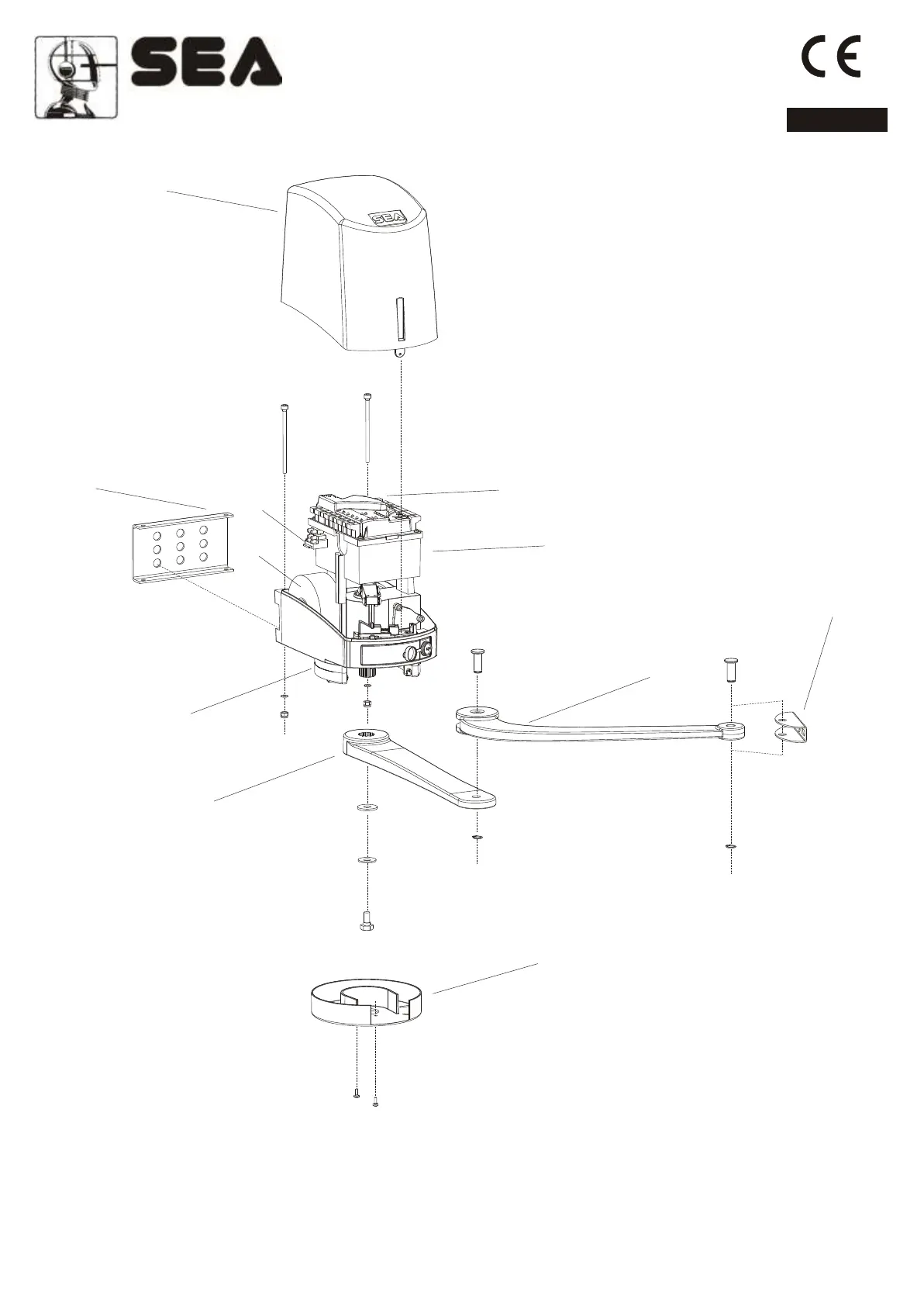 SEA

CE

SEA