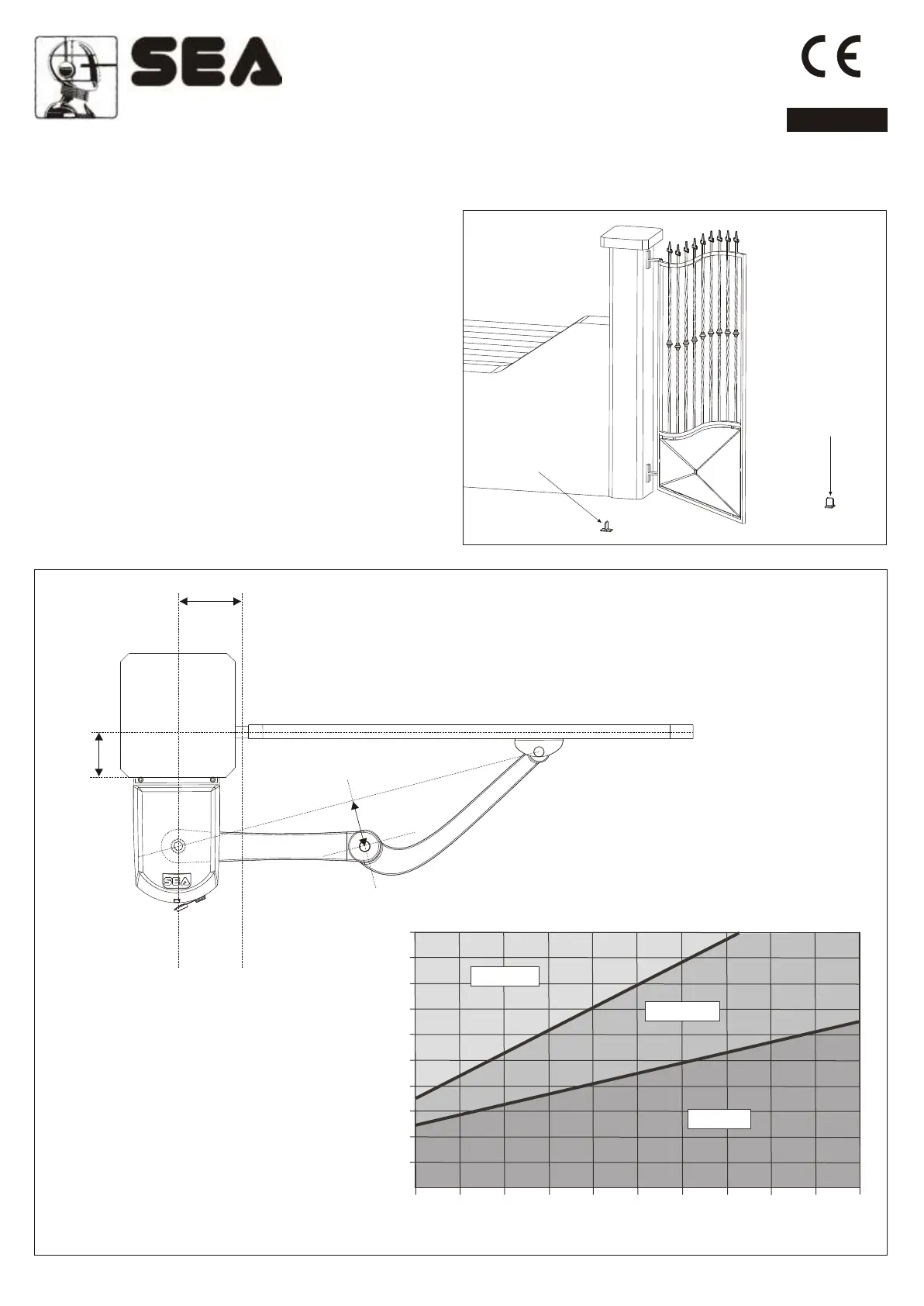 SEA

CE

SEA